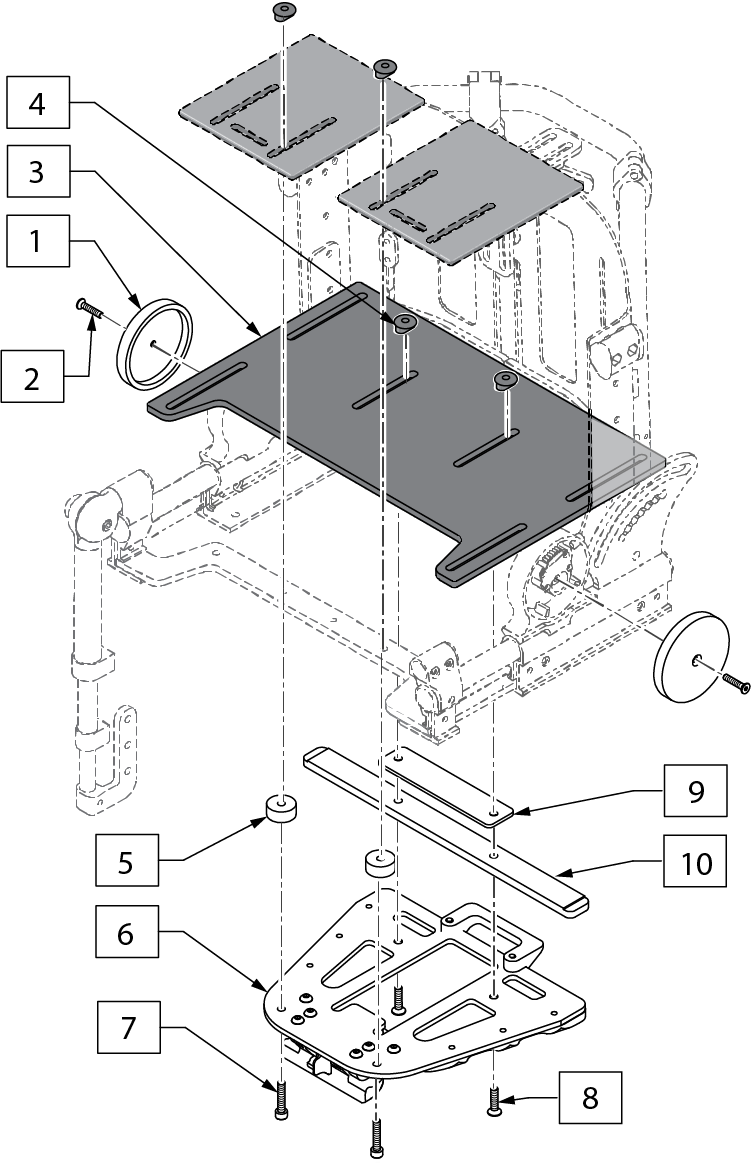 4
3
1
2
9
5
10
6
7
8