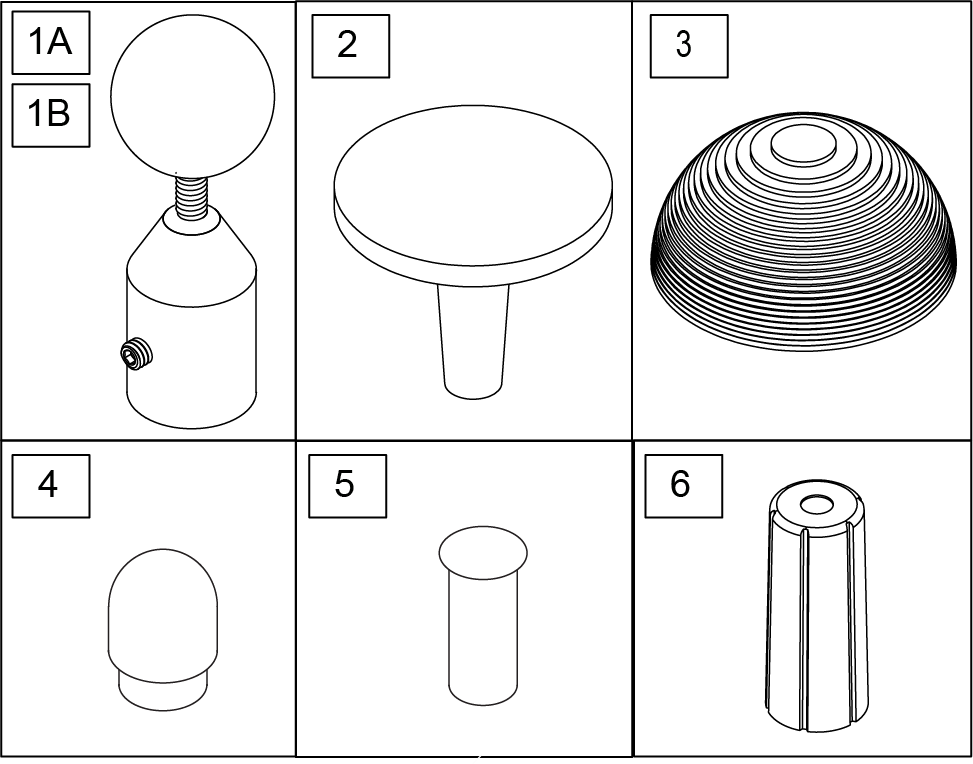 1A
1B
2
3
4
5
6