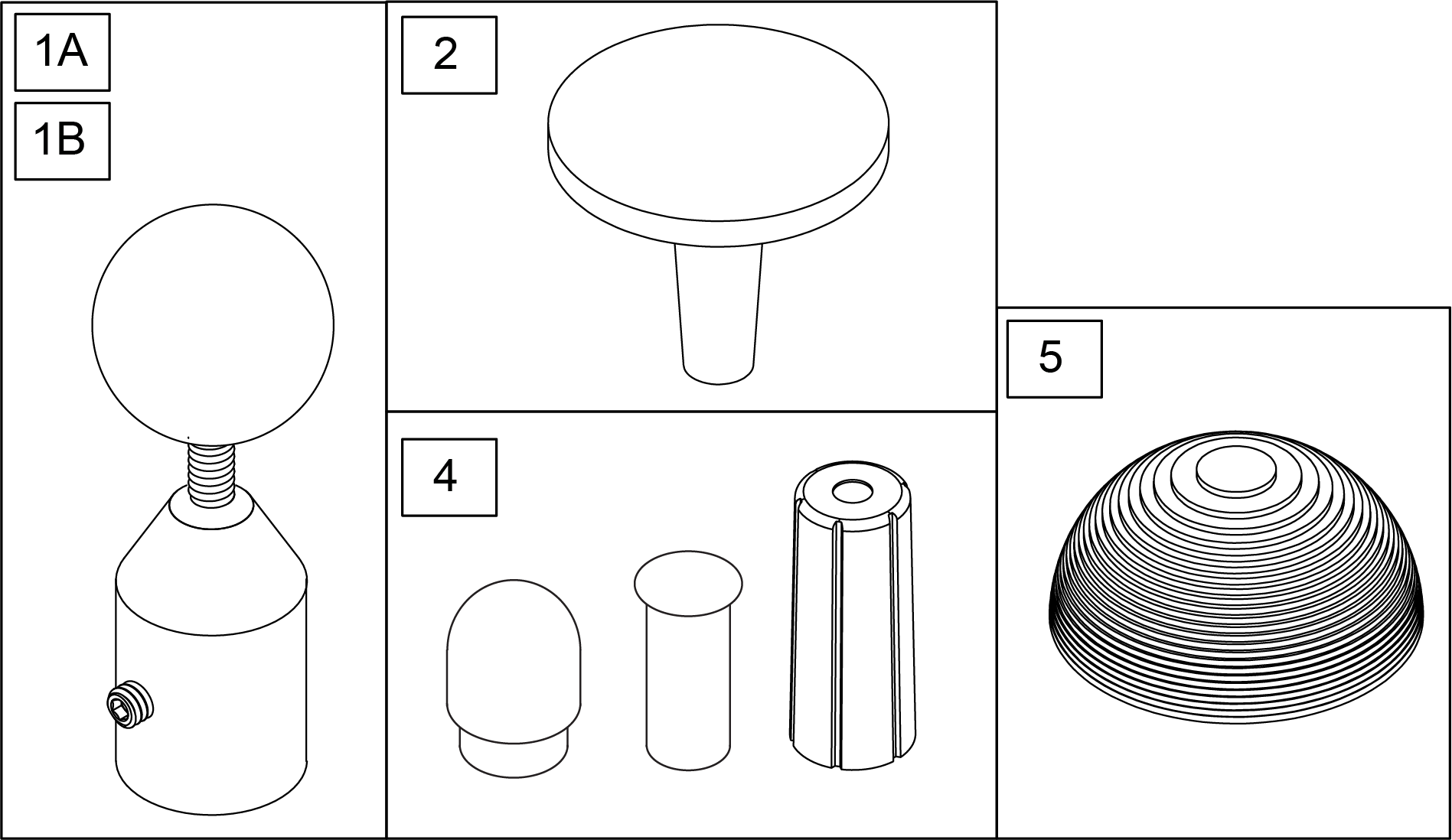 1A
1B
2
4
5