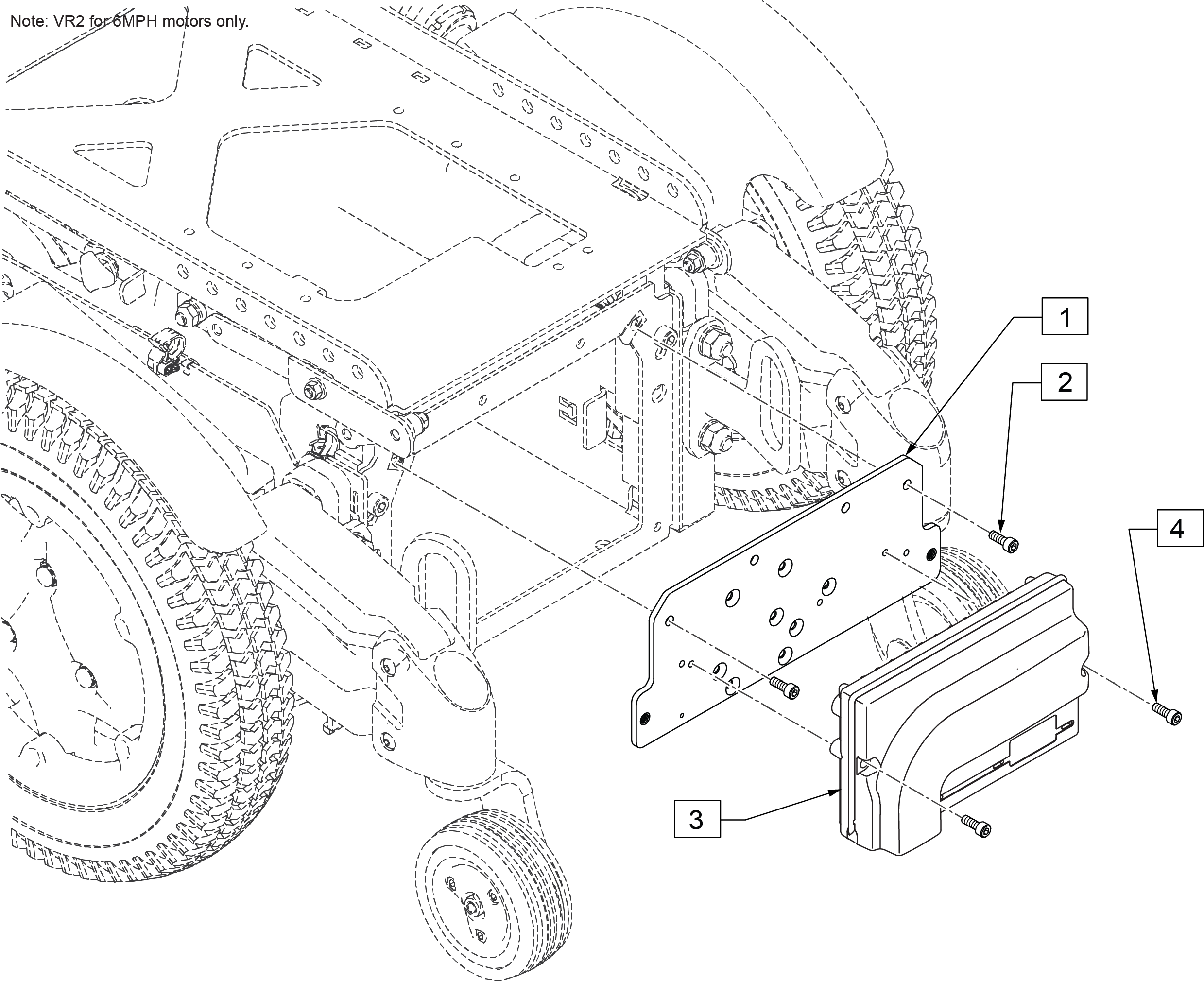 Note: VR2 for 6MPH motors only.

1

2

4

3