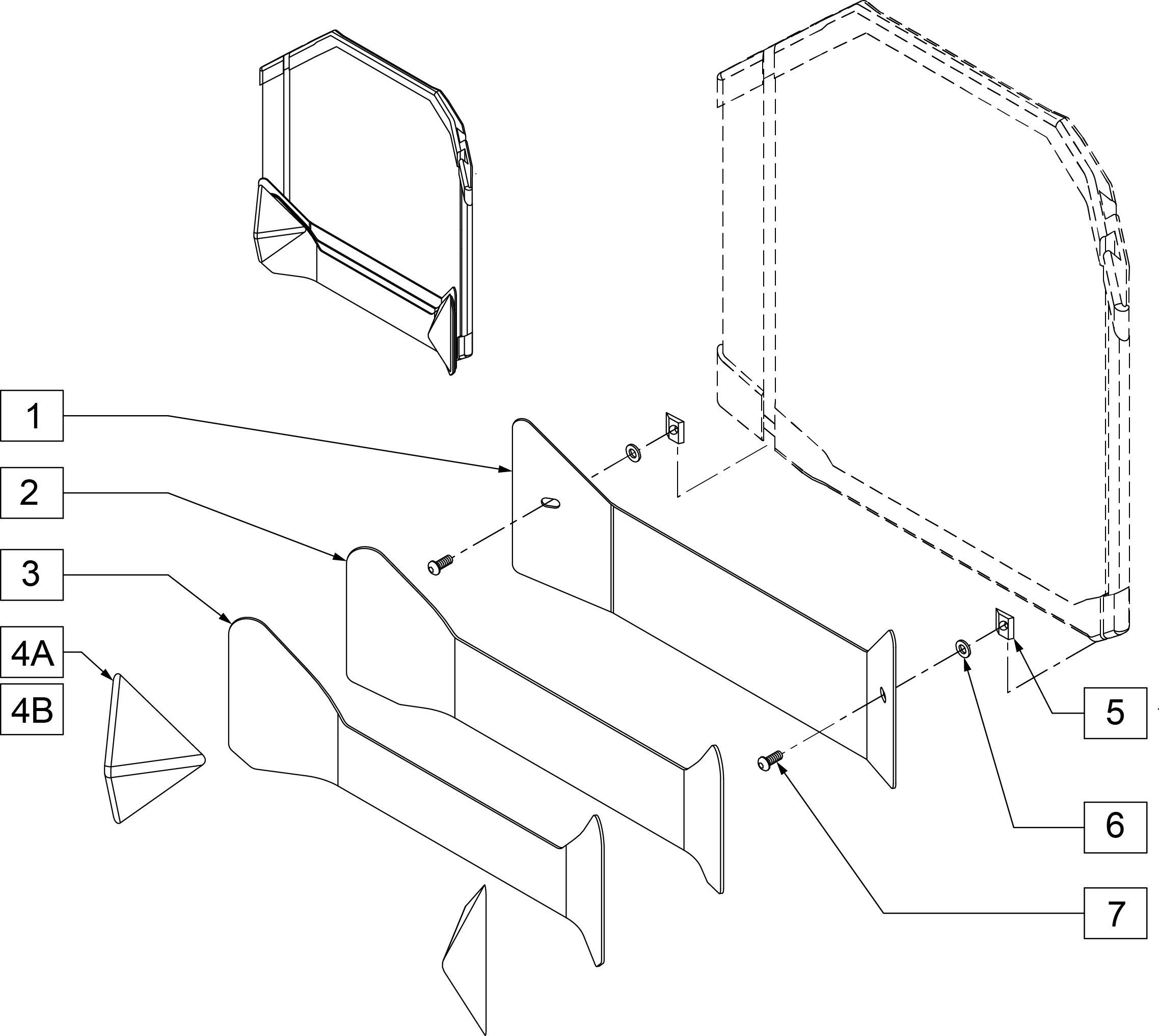 1
2
3
4A
4B
5
6
7