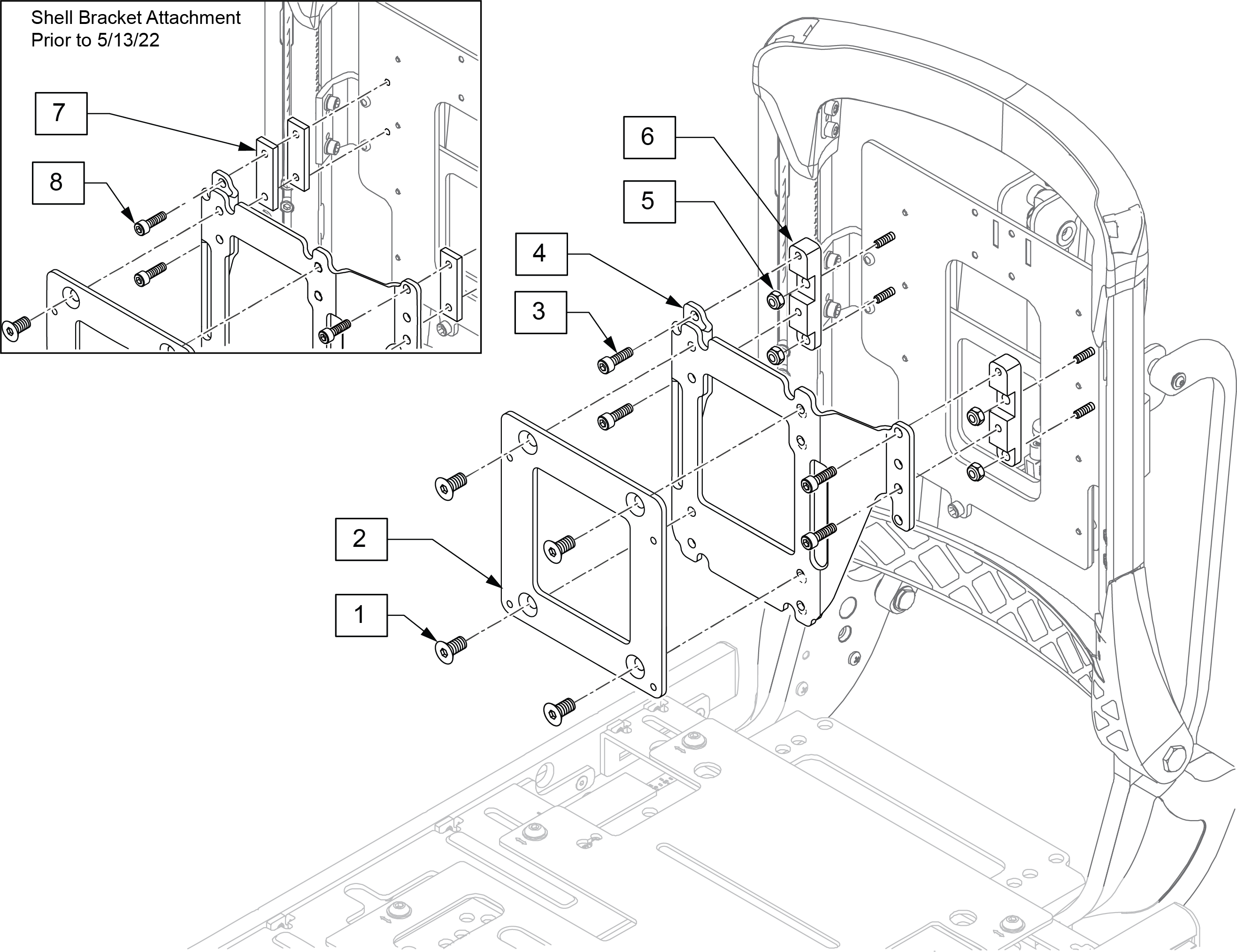 Shell Bracket Attachment
Prior to 5/13/22

7

8

6

5

4

3

2

1