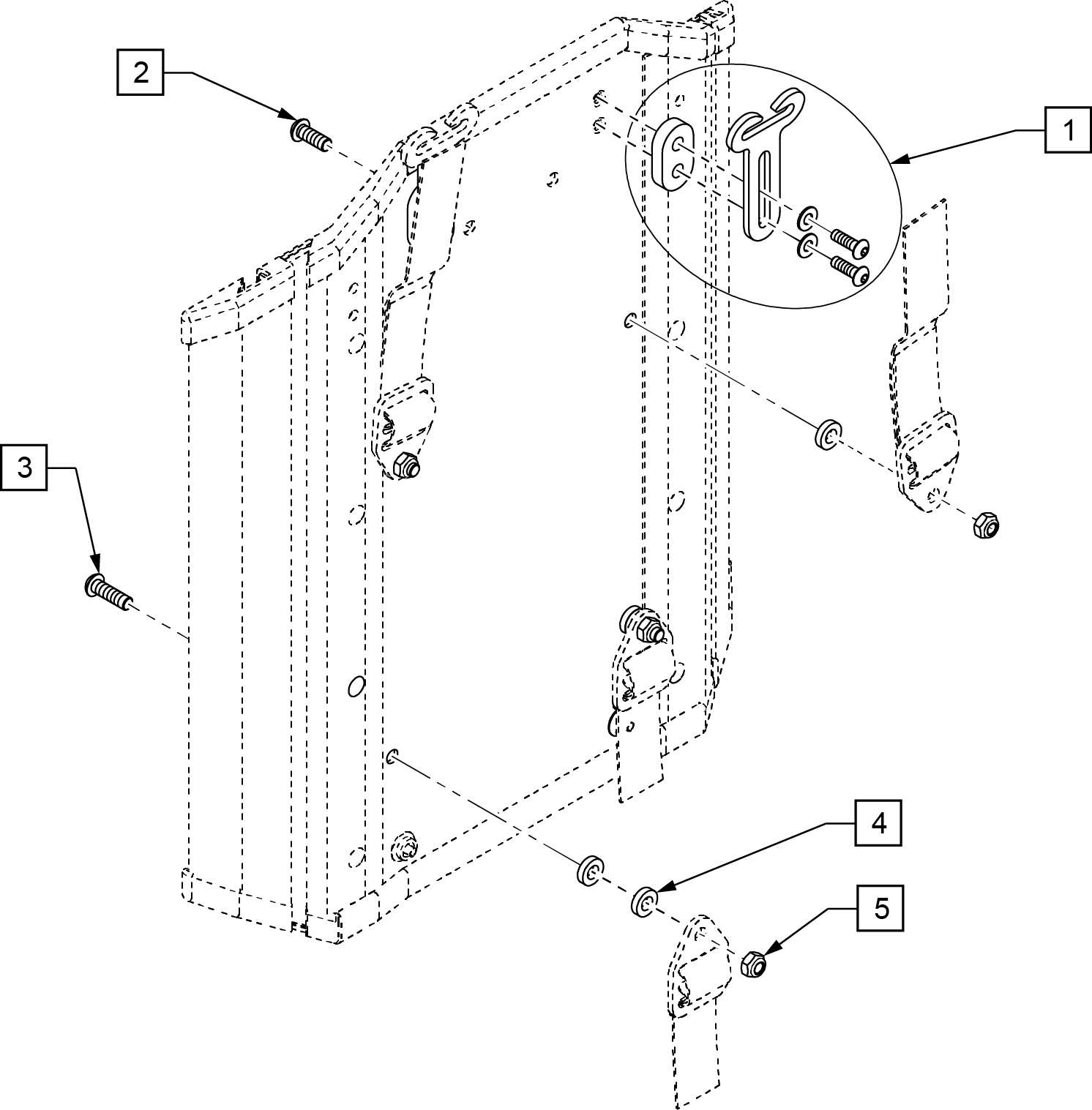 2
1
3
4
5