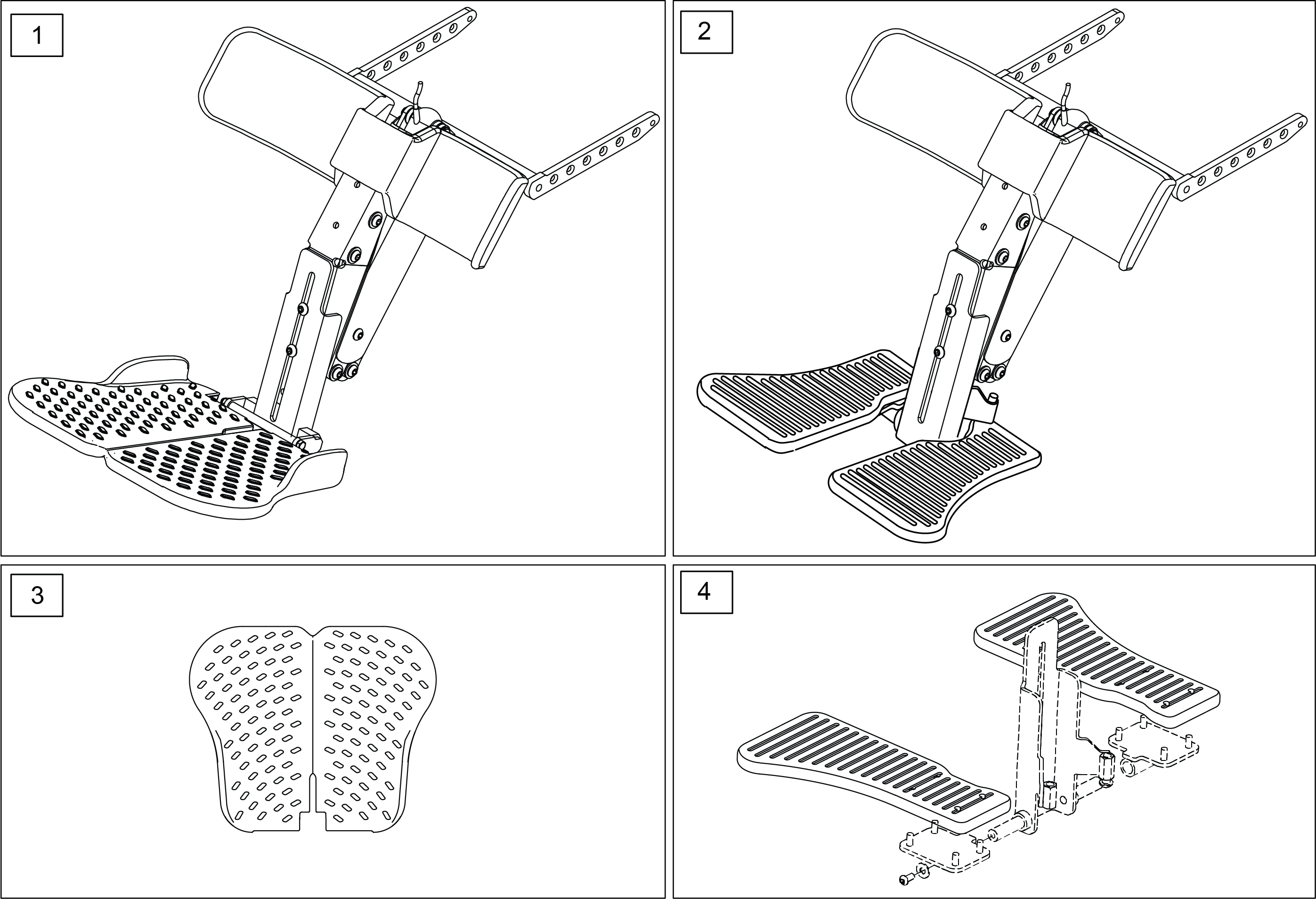 1

2

3

4