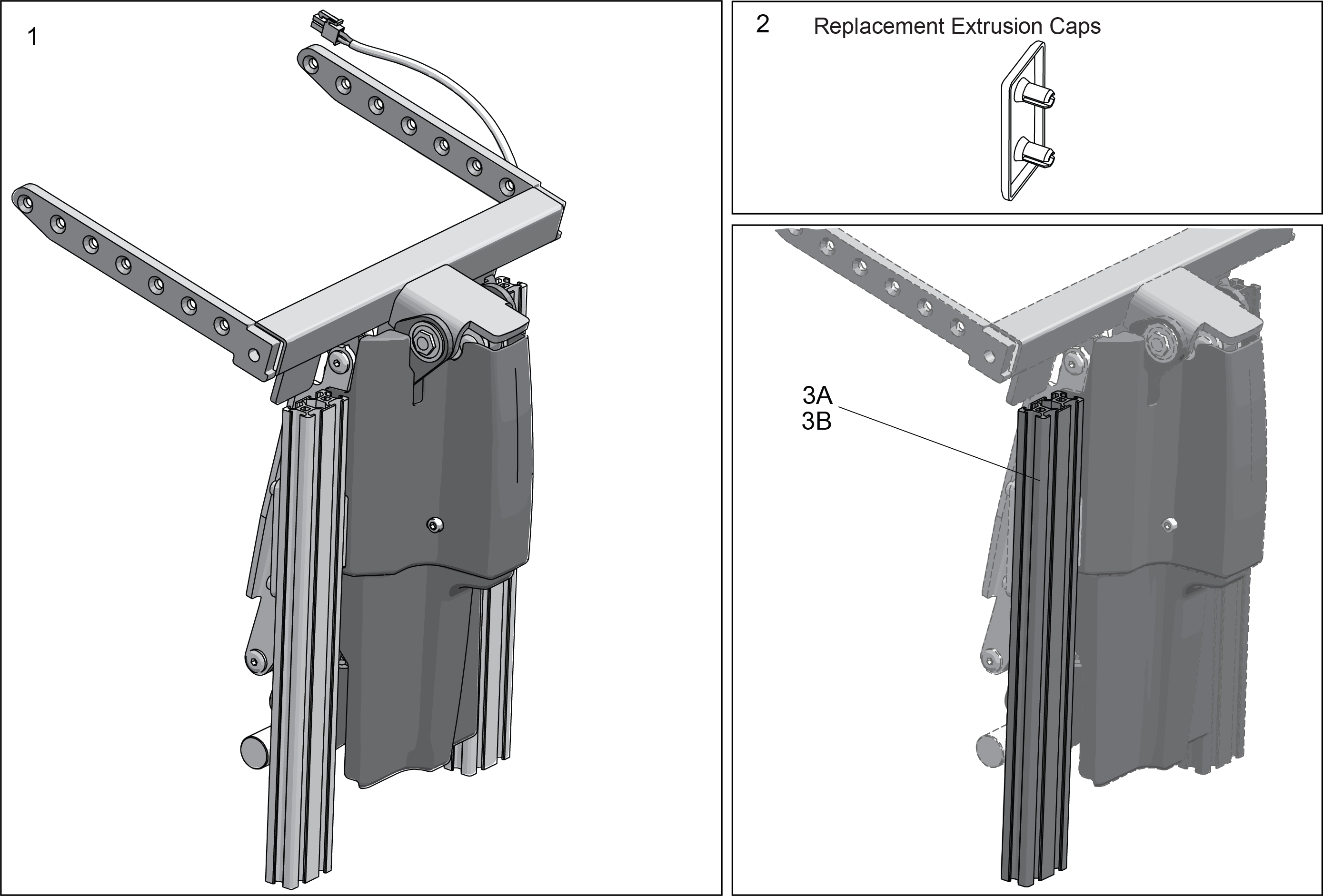 1

2 Replacement Extrusion Caps

3A
3B