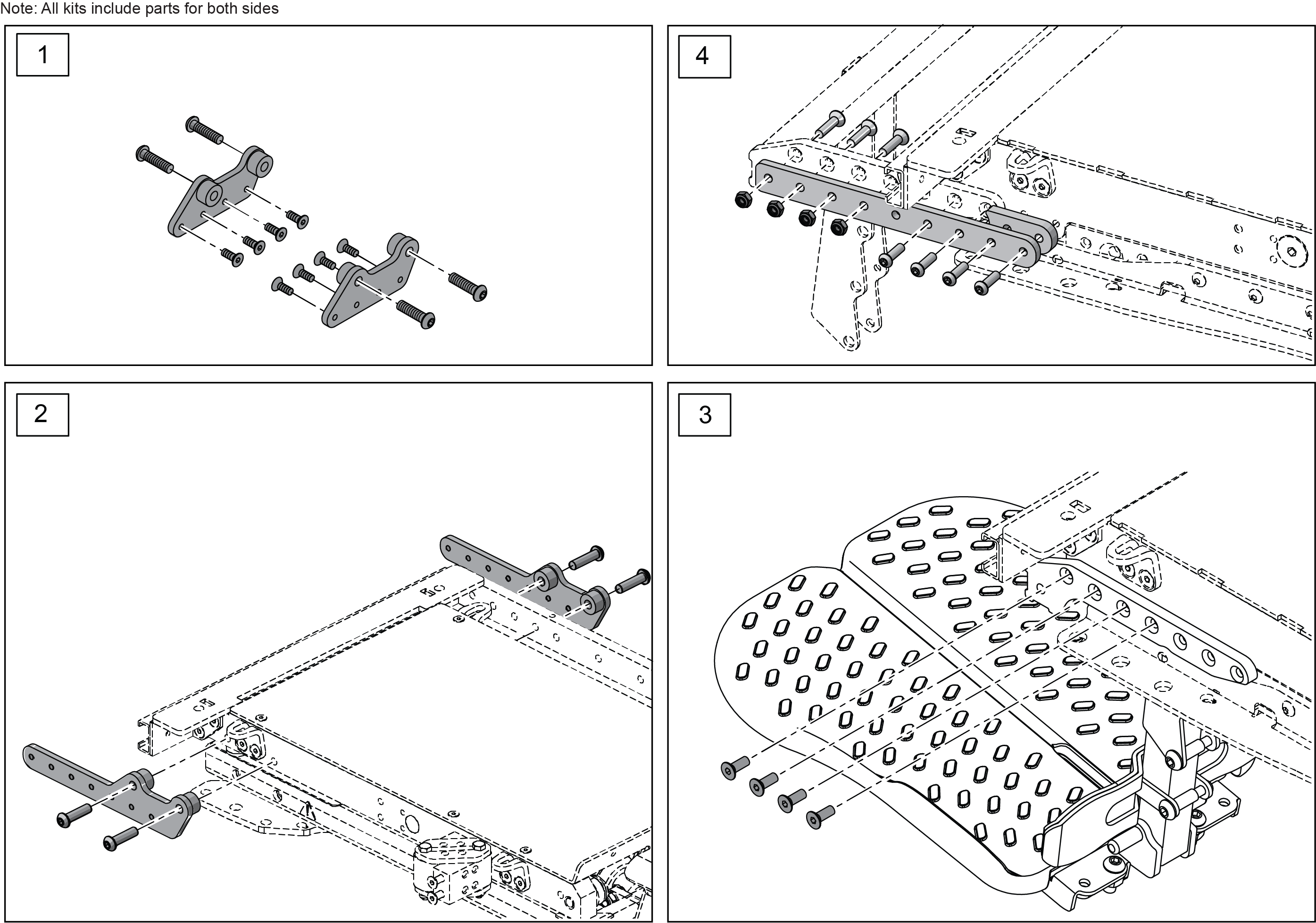 Note: All kits include parts for both sides

1

4

2

3