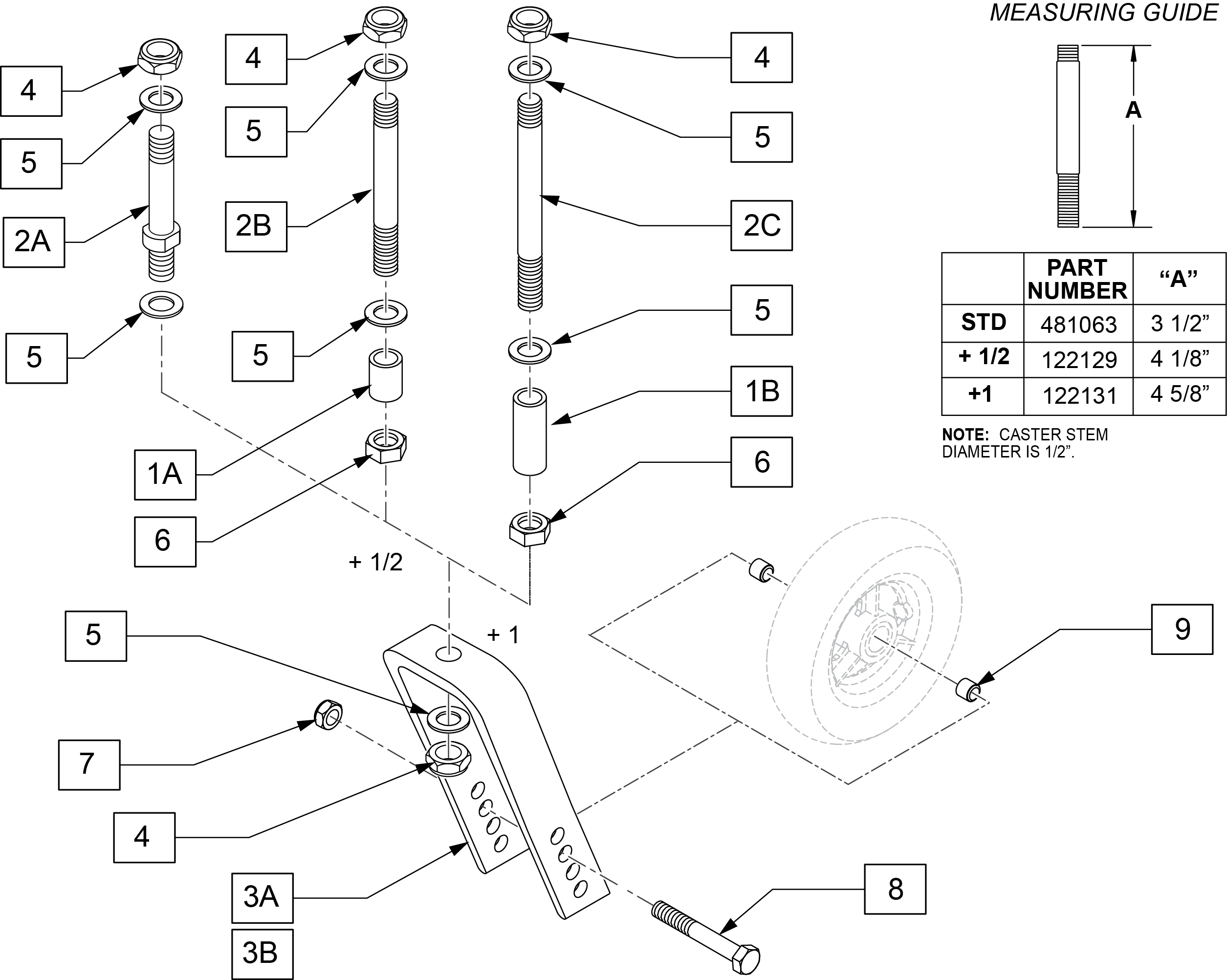 MEASURING GUIDE

A

|  | PART NUMBER | “A” |
|---|---|---|
| STD | 481063 | 3 1/2” |
| + 1/2 | 122129 | 4 1/8” |
| +1 | 122131 | 4 5/8” |

NOTE: CASTER STEM DIAMETER IS 1/2”.

4
5
2A
5
4
5
2B
5
1A
6
4
5
2C
5
1B
6
+ 1/2
+ 1
5
7
4
3A
3B
8
9