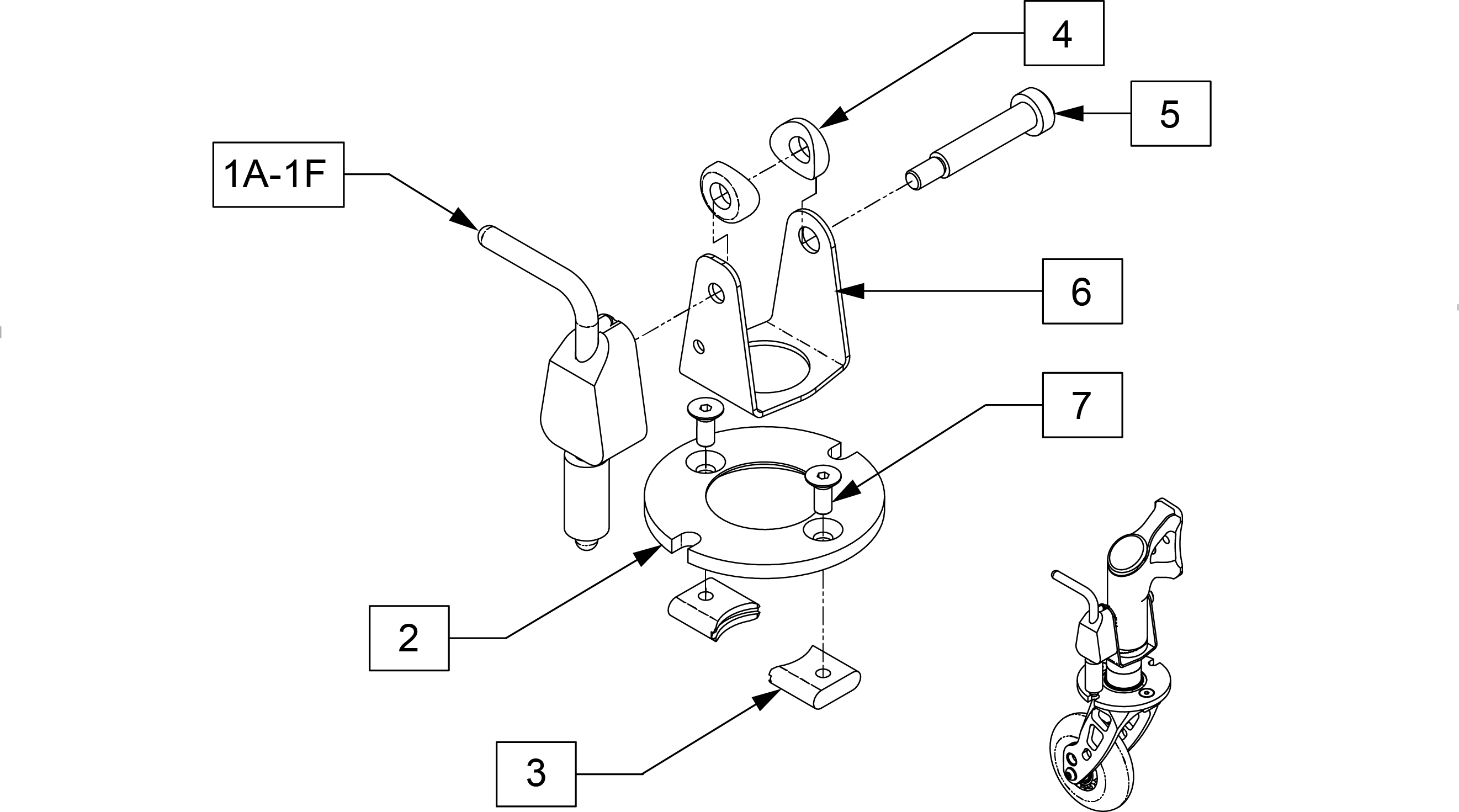 4

5

1A-1F

6

7

2

3