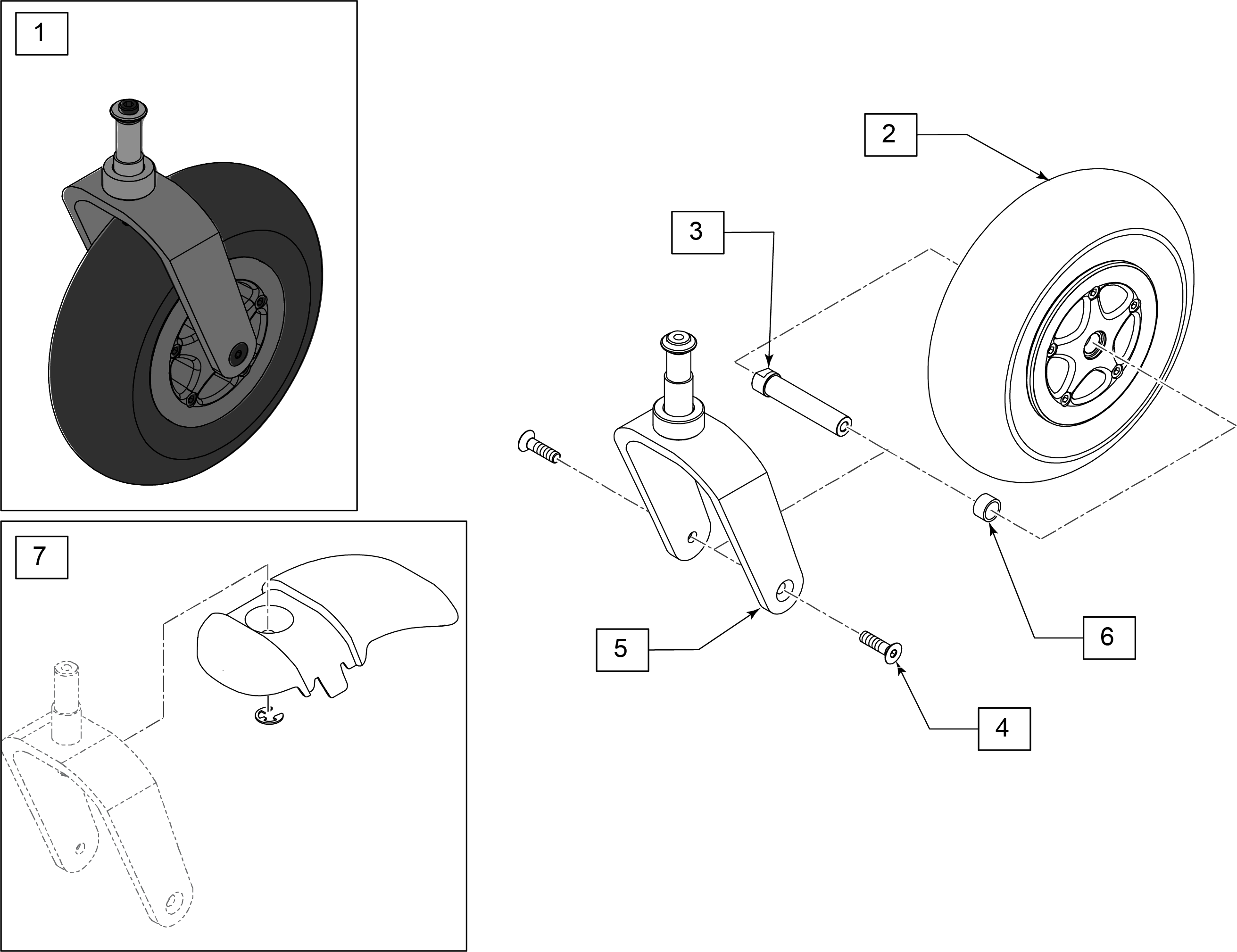 1

2

3

7

5

6

4