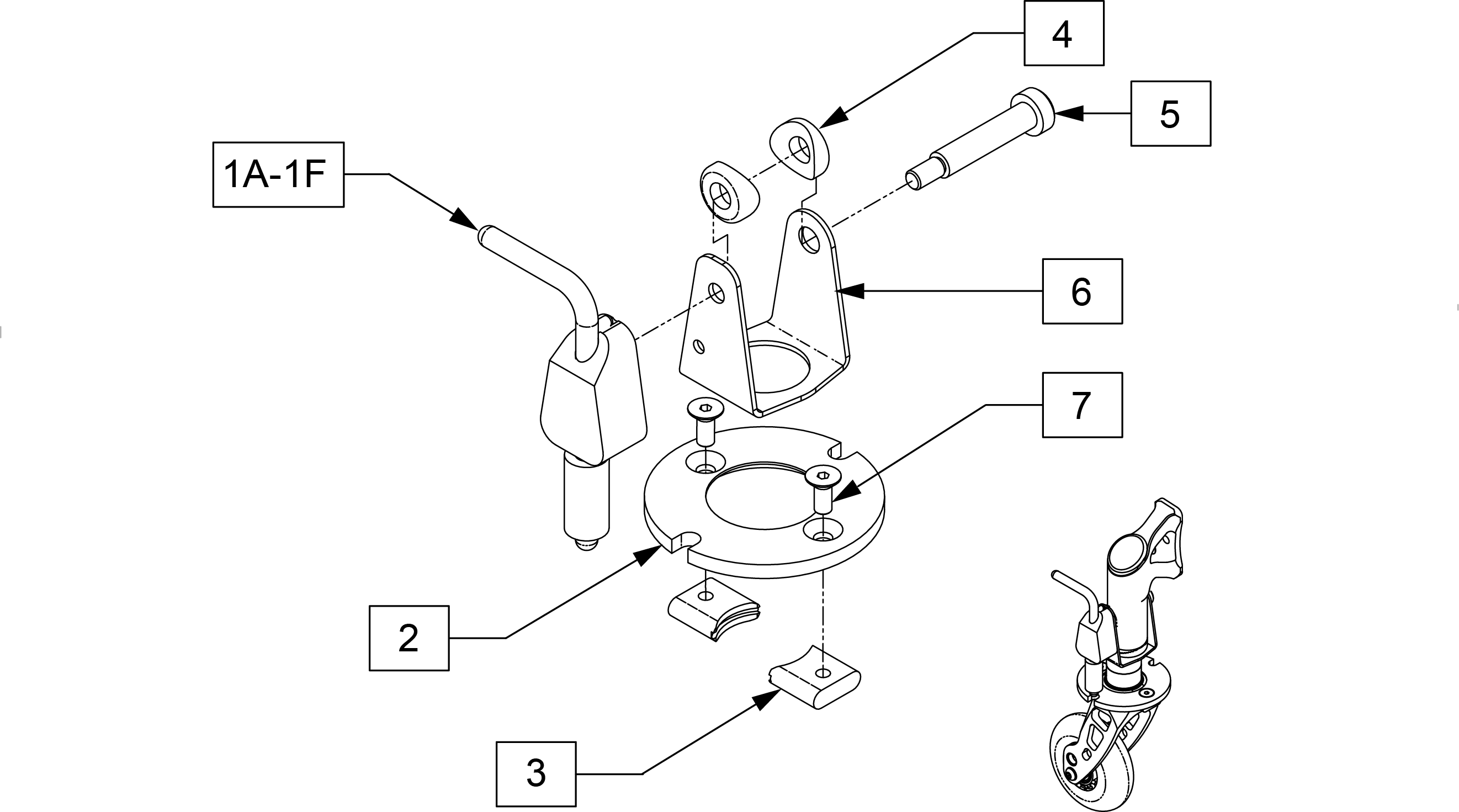 4
5
1A-1F
6
7
2
3