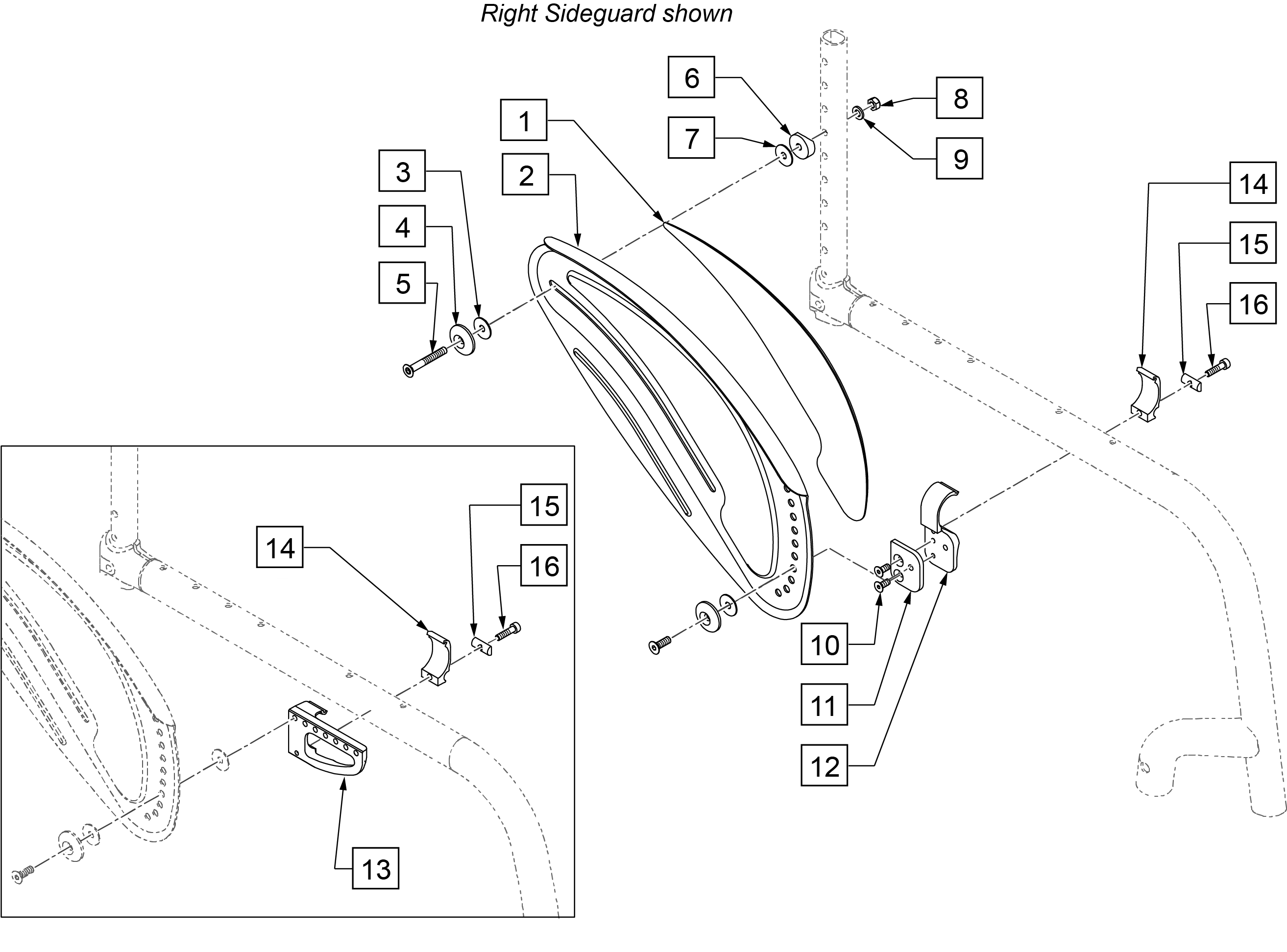 Right Sideguard shown

6

8

1

7

9

3

2

14

4

15

5

16

15

14

16

10

11

12

13