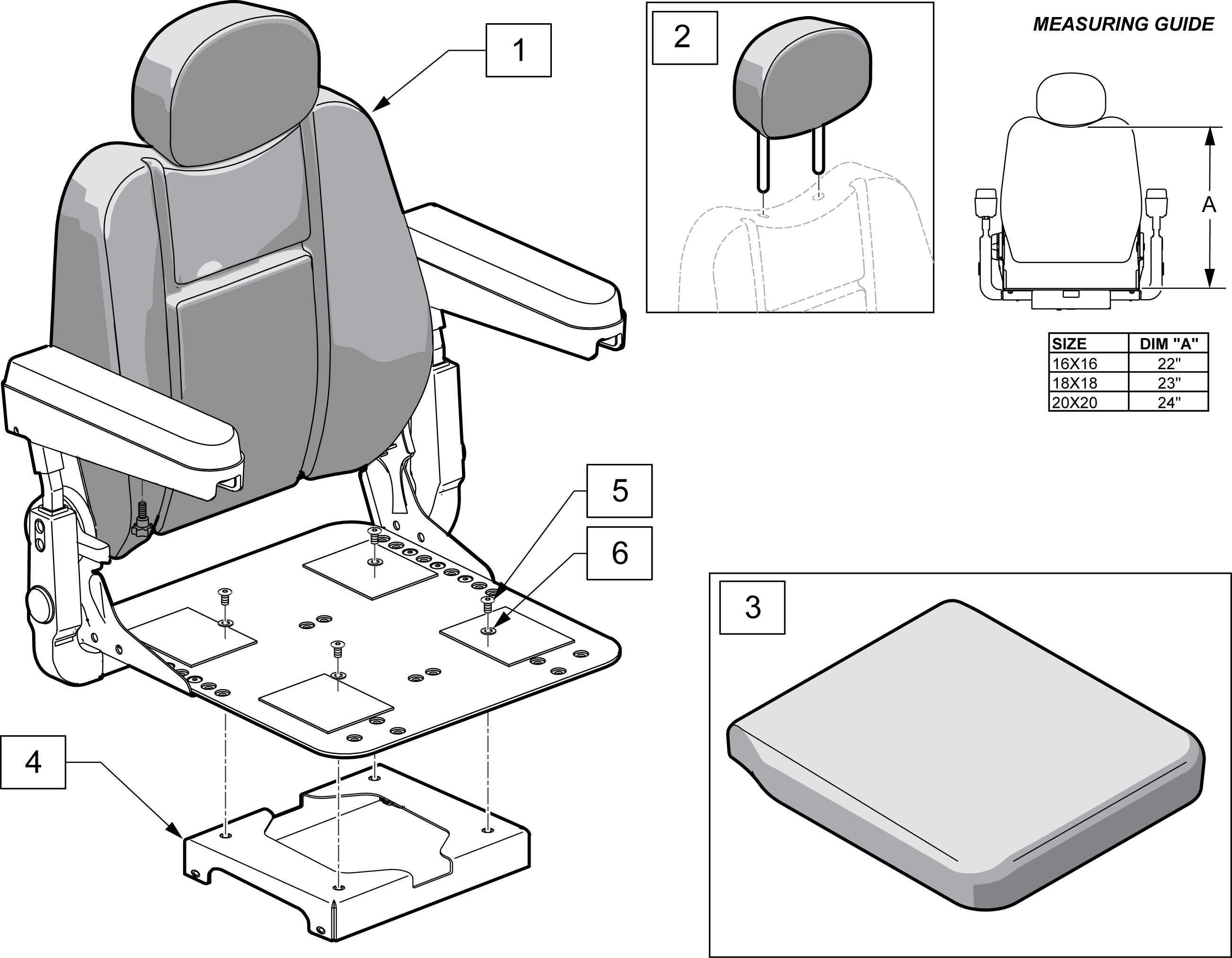 1

2

MEASURING GUIDE

A

| SIZE | DIM "A" |
|---|---|
| 16X16 | 22" |
| 18X18 | 23" |
| 20X20 | 24" |

5

6

3

4