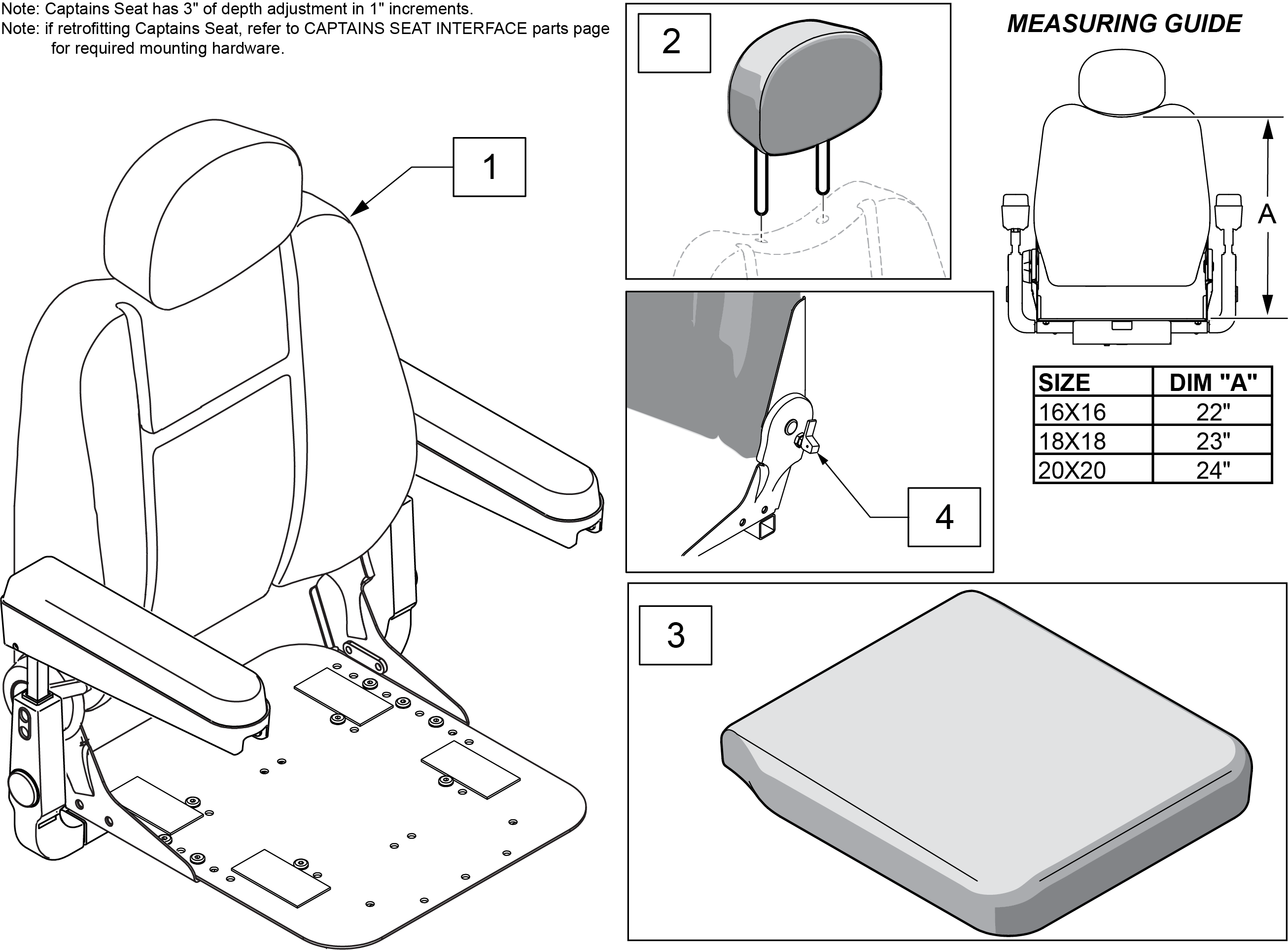 Note: Captains Seat has 3" of depth adjustment in 1" increments.
Note: if retrofitting Captains Seat, refer to CAPTAINS SEAT INTERFACE parts page for required mounting hardware.

1

2

MEASURING GUIDE

A

| SIZE | DIM "A" |
|---|---|
| 16X16 | 22" |
| 18X18 | 23" |
| 20X20 | 24" |

4

3