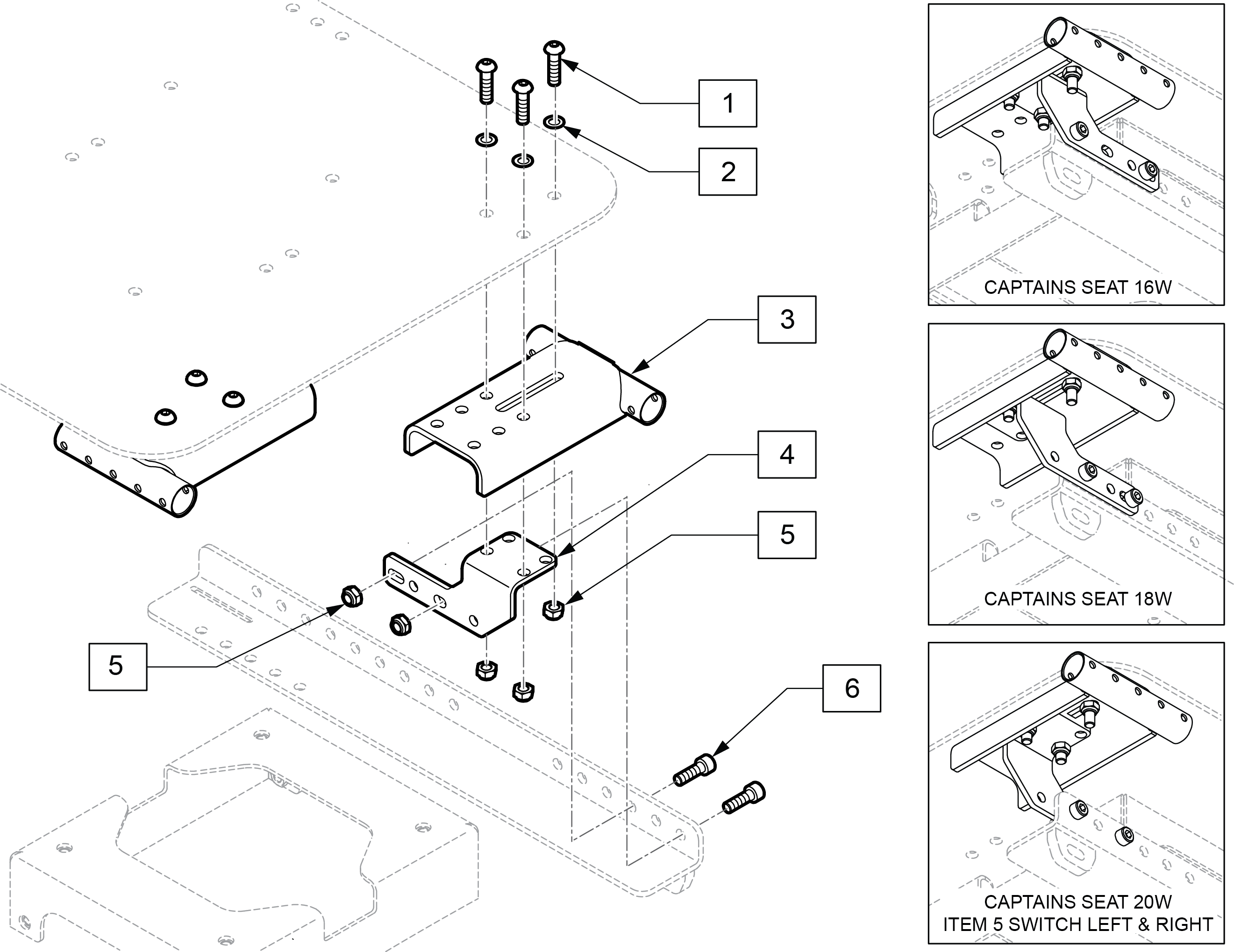 1

2

3

4

5

5

6

CAPTAINS SEAT 16W

CAPTAINS SEAT 18W

CAPTAINS SEAT 20W
ITEM 5 SWITCH LEFT & RIGHT