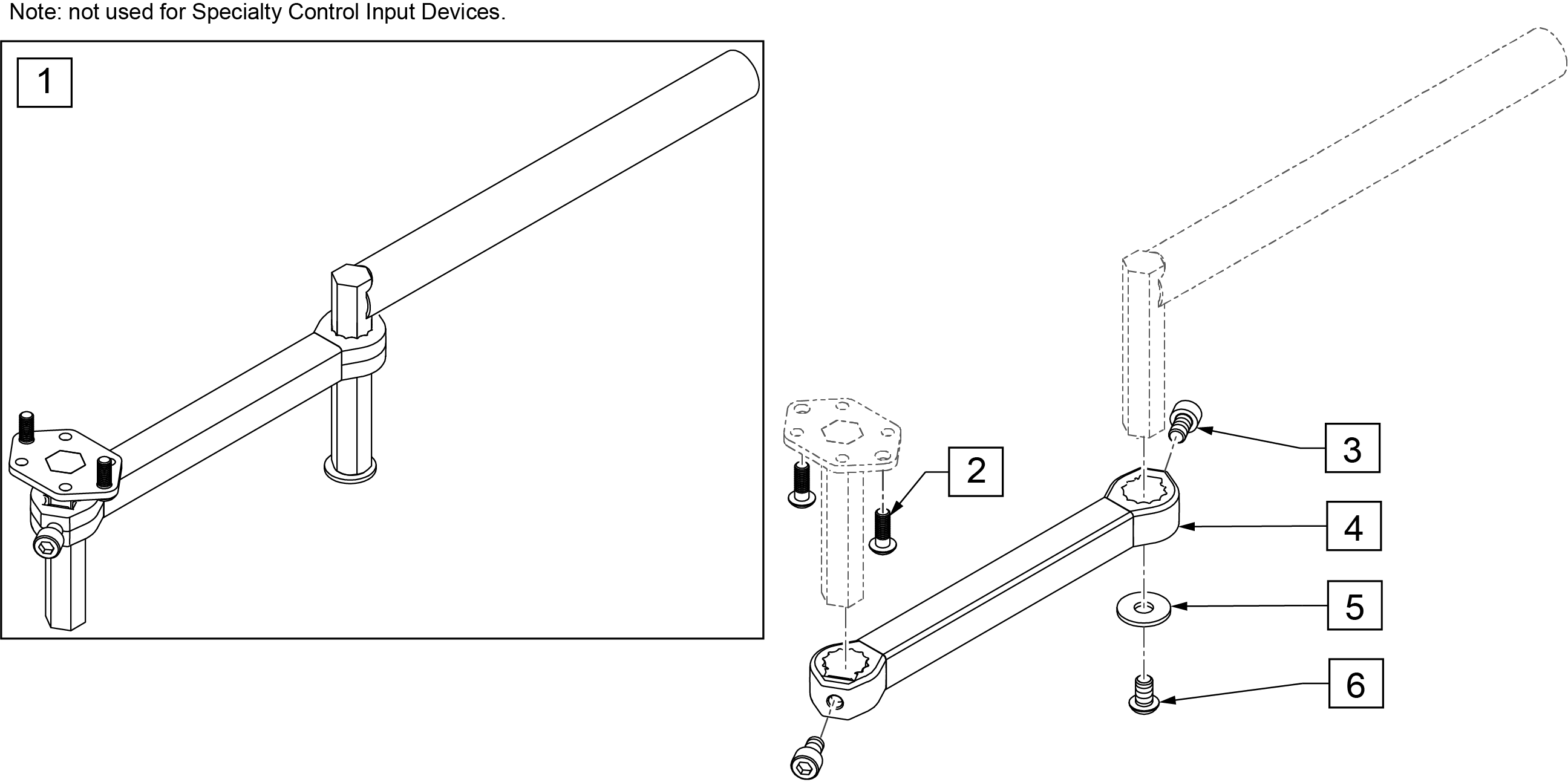 Note: not used for Specialty Control Input Devices.

1

2

3

4

5

6