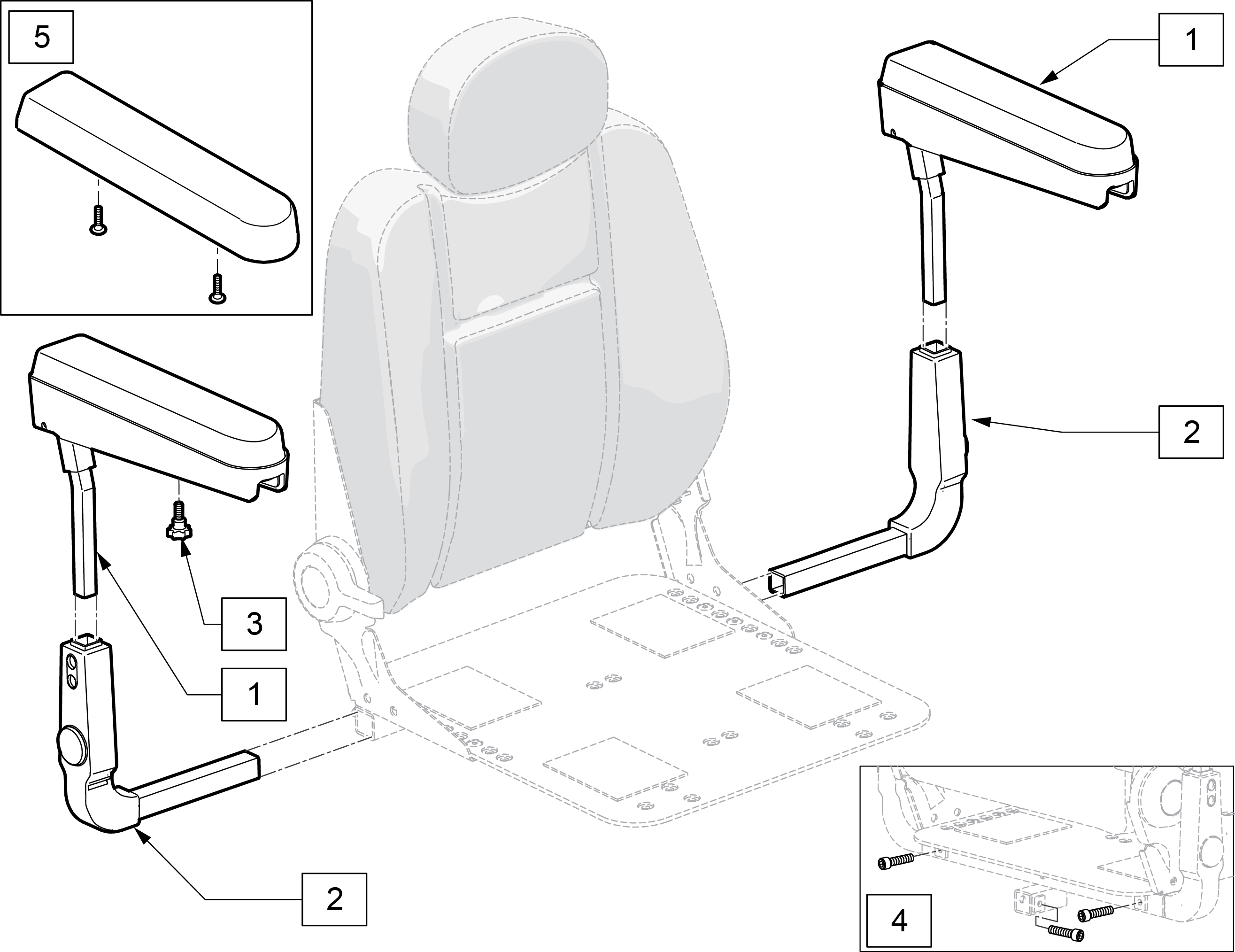 5

1

2

3

1

2

4