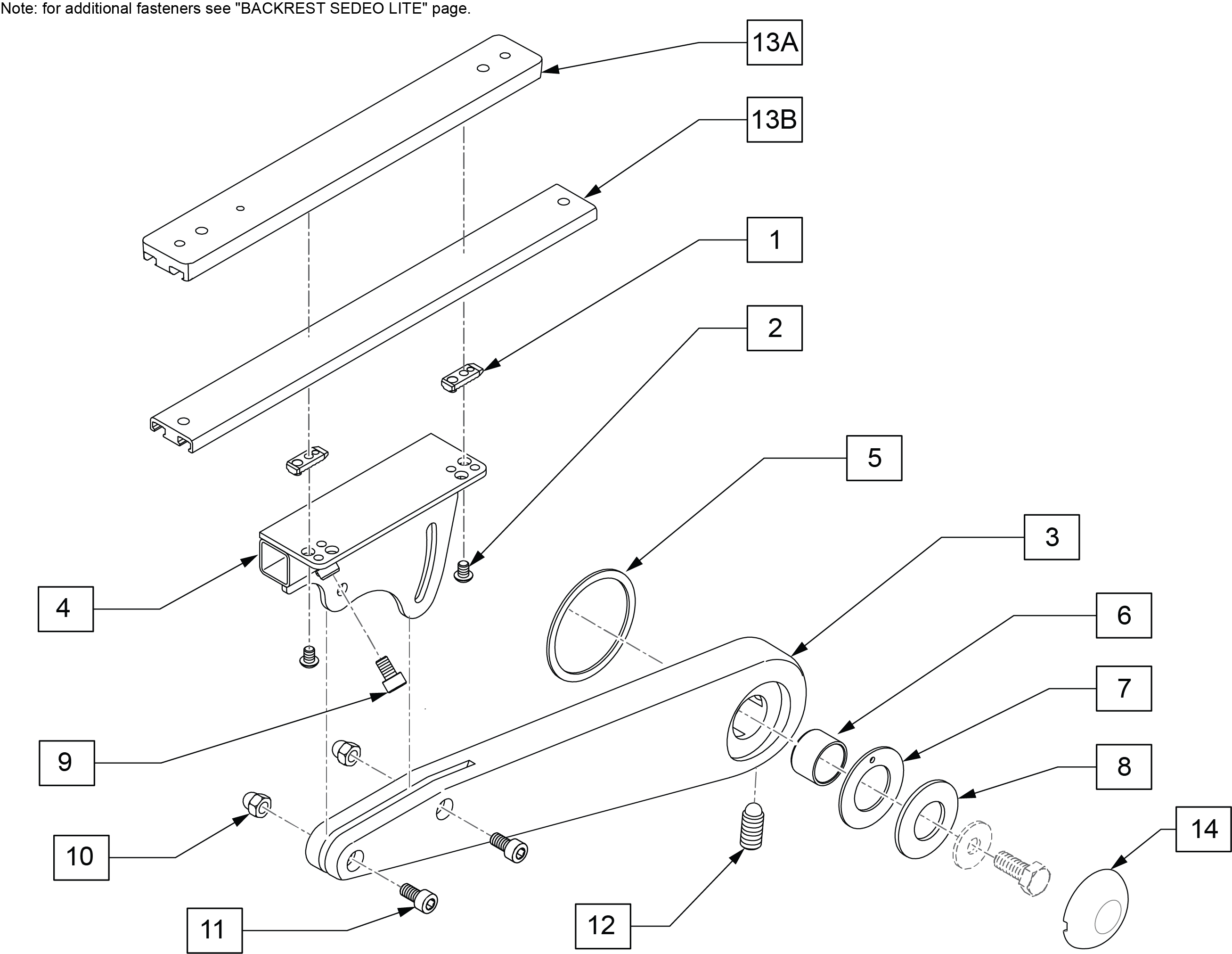 Note: for additional fasteners see "BACKREST SEDEO LITE" page.

13A

13B

1

2

5

3

4

6

7

9

8

10

14

11

12