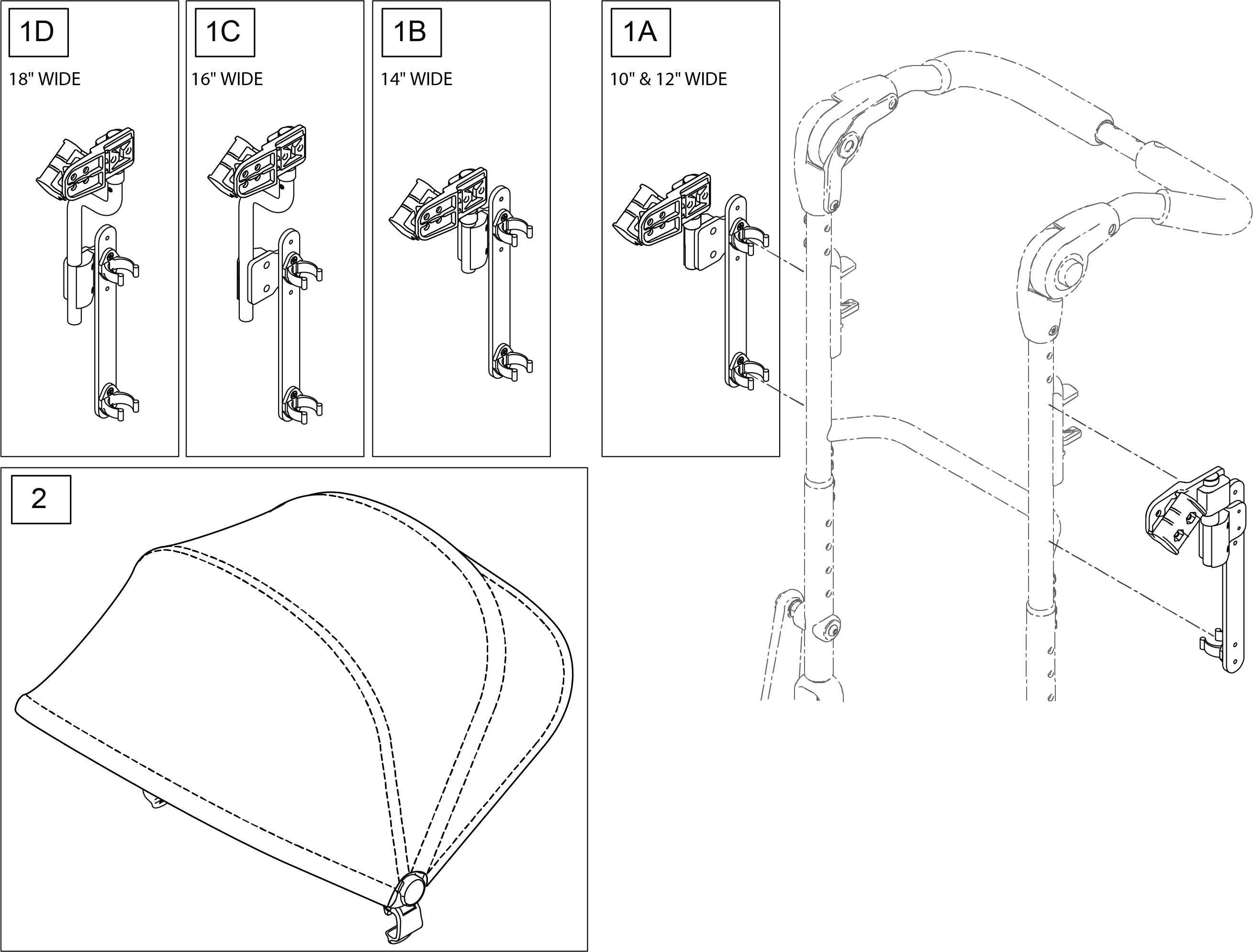 1D

18" WIDE

1C

16" WIDE

1B

14" WIDE

1A

10" & 12" WIDE

2