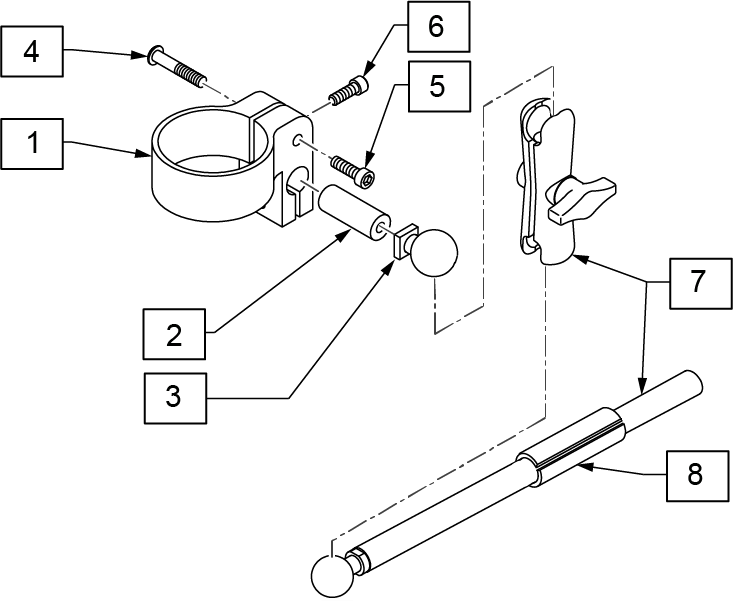 4
6
5
1
2
3
7
8