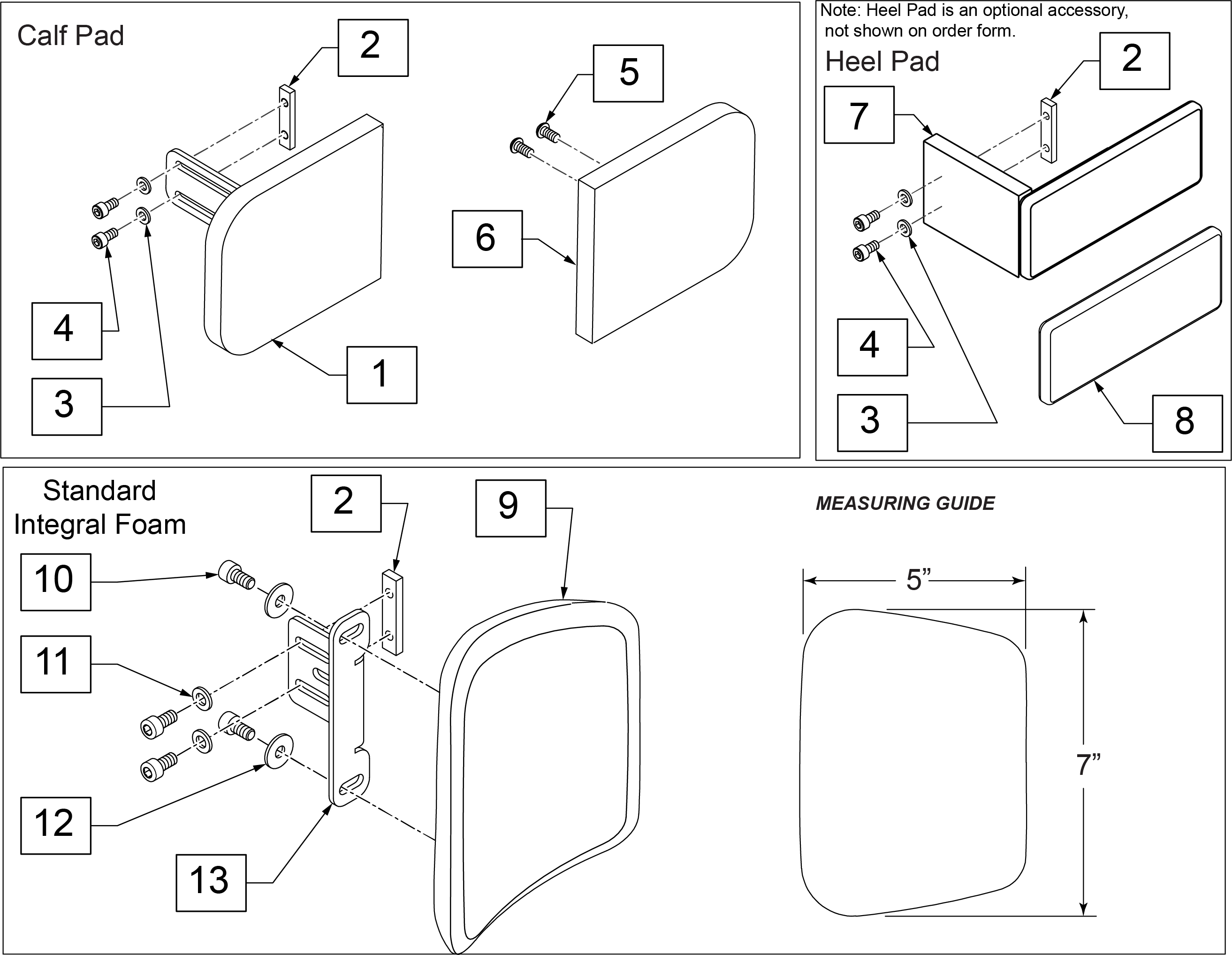 Calf Pad

2

5

6

4

3

1

Note: Heel Pad is an optional accessory, not shown on order form.

Heel Pad

2

7

4

3

8

Standard Integral Foam

2

9

10

11

12

13

MEASURING GUIDE

5”

7”