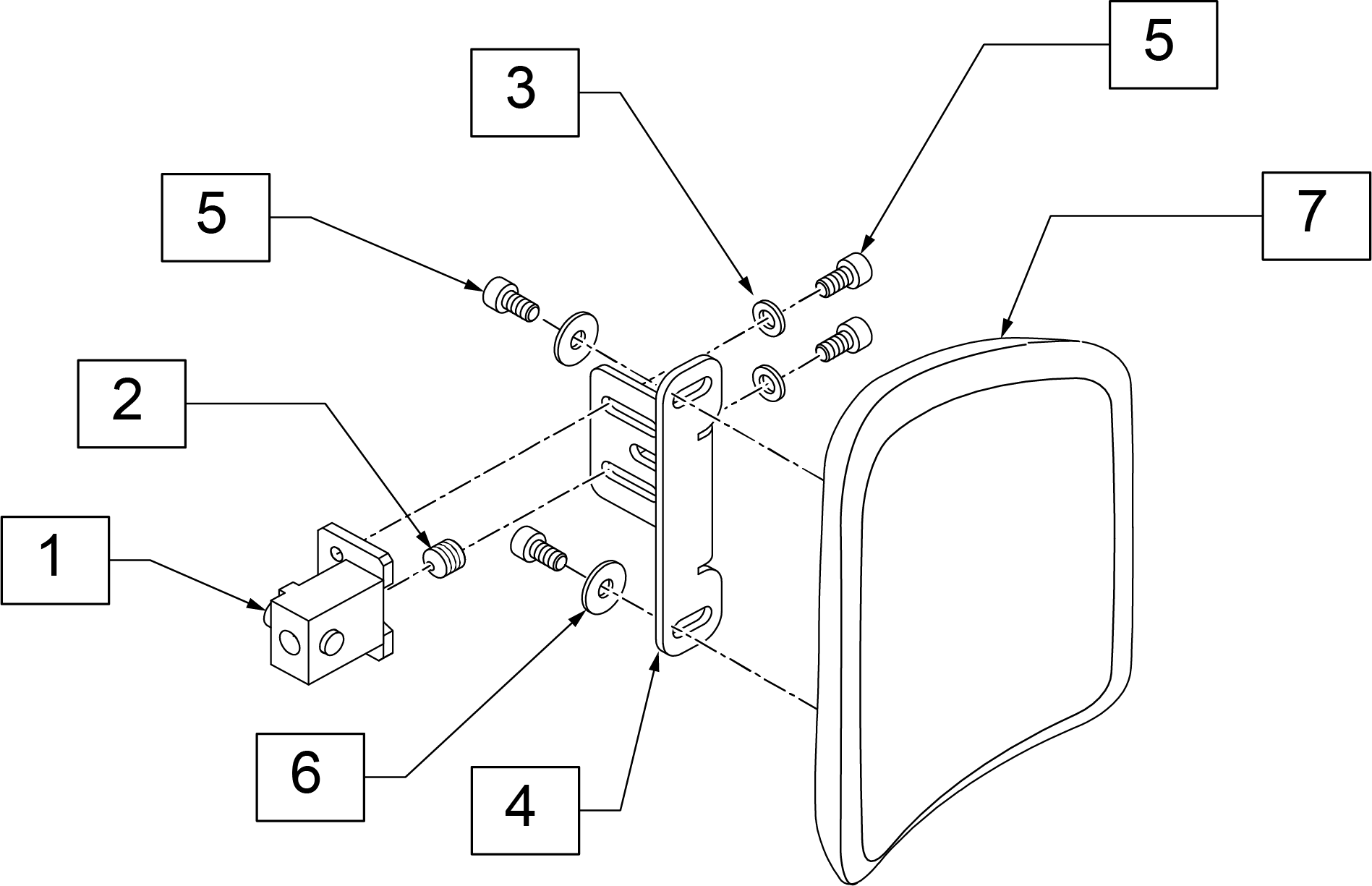 3

5

5

7

2

1

6

4