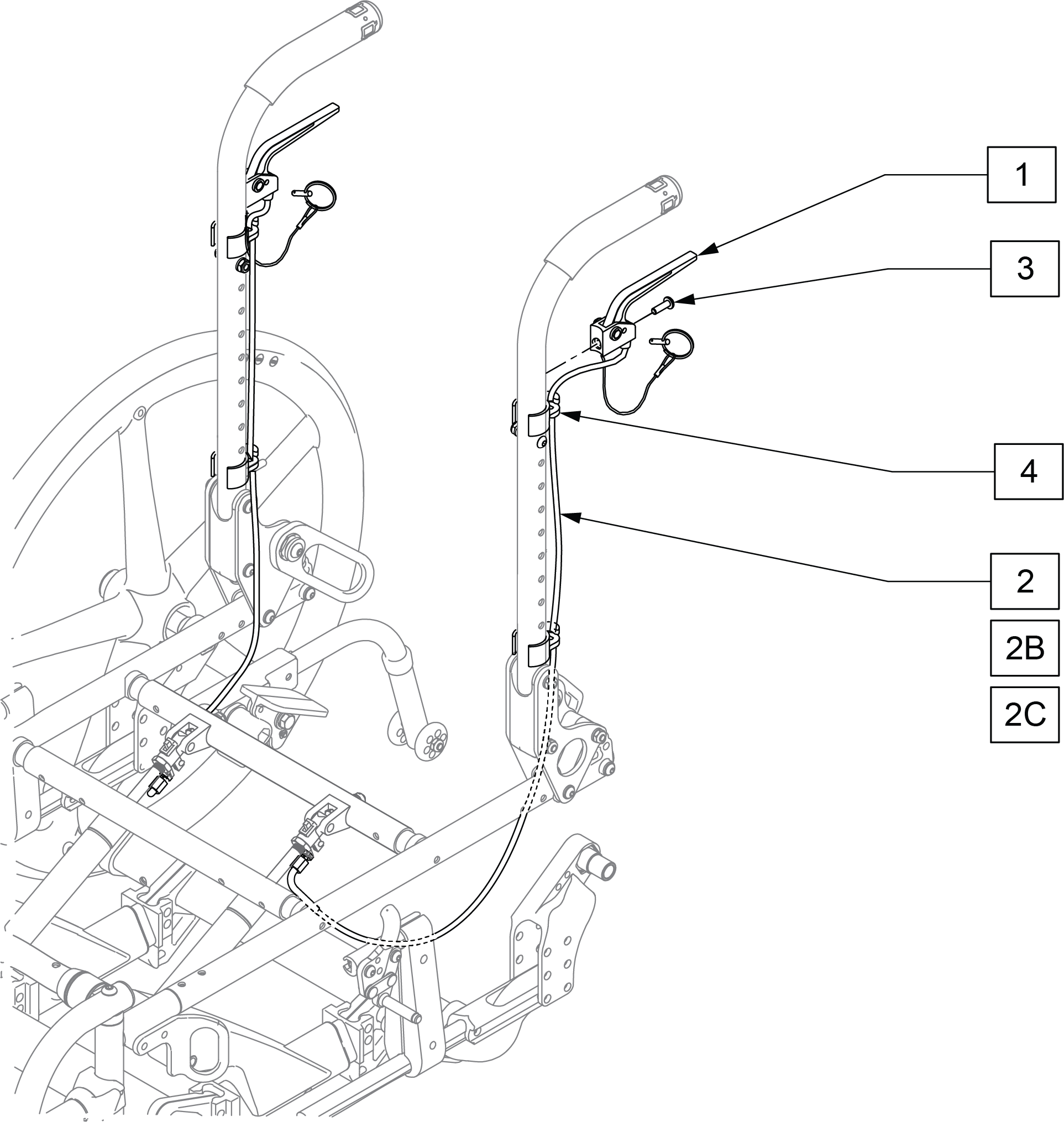 1
3
4
2
2B
2C