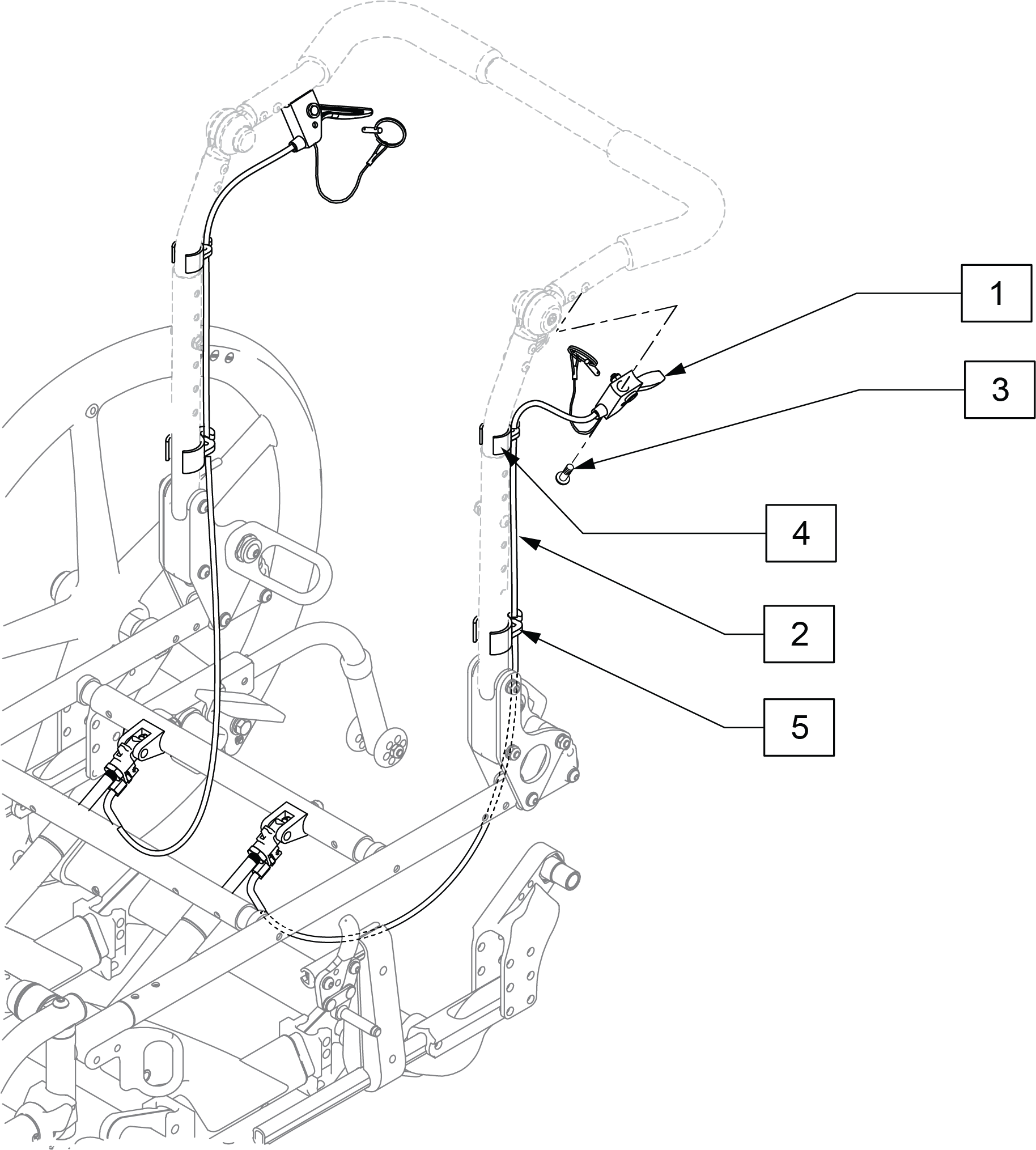 1
3
4
2
5