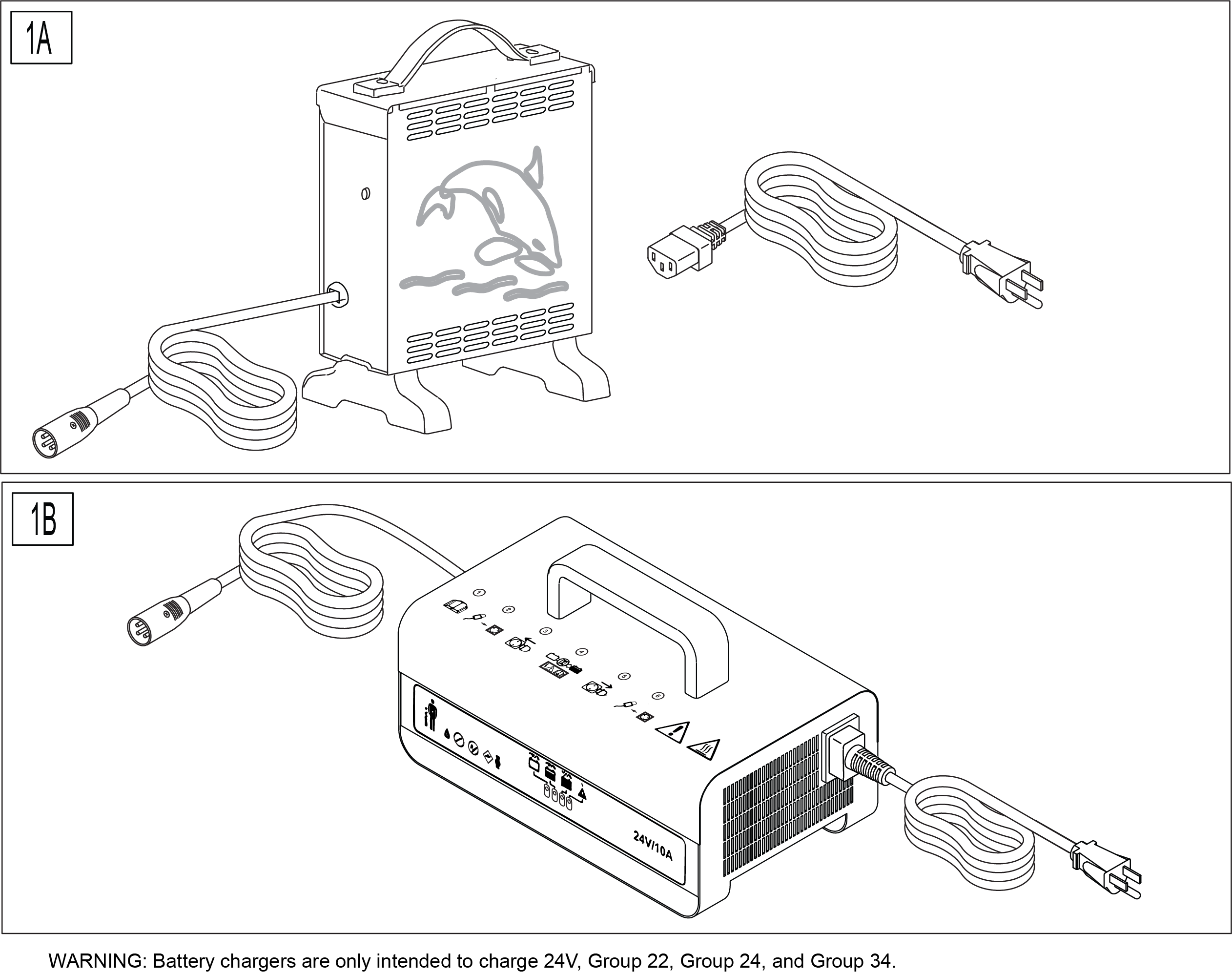 1A

1B

1

2

3

4

5

6

24V/10A

WARNING: Battery chargers are only intended to charge 24V, Group 22, Group 24, and Group 34.