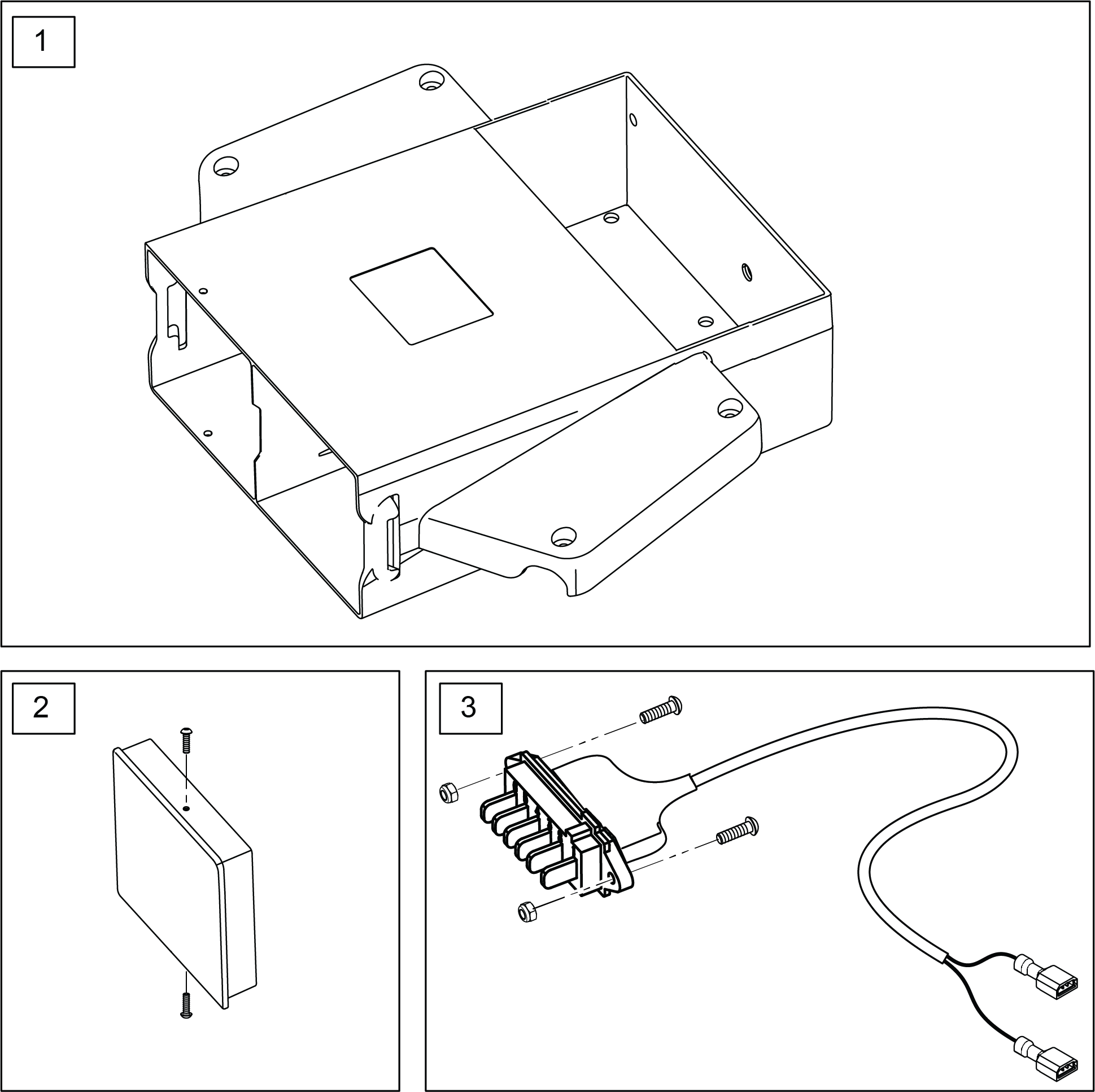 1

2

3