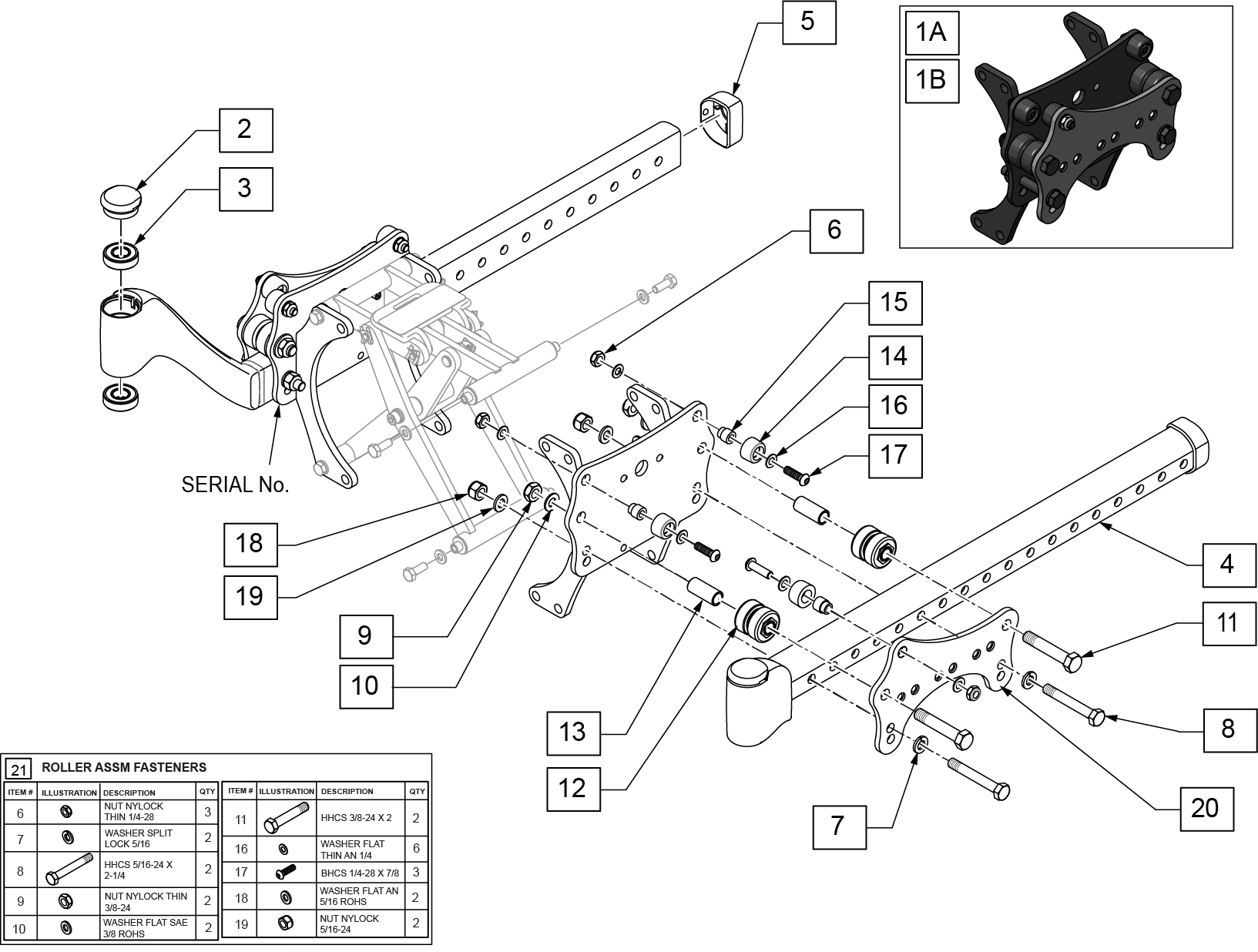 5

1A
1B

2

3

6

15

14

16

17

SERIAL No.

18

19

9

10

4

11

8

13

12

20

7

21 ROLLER ASSM FASTENERS

| ITEM # | ILLUSTRATION | DESCRIPTION | QTY |
|---|---|---|---|
| 6 | | NUT NYLOCK THIN 1/4-28 | 3 |
| 7 | | WASHER SPLIT LOCK 5/16 | 2 |
| 8 | | HHCS 5/16-24 X 2-1/4 | 2 |
| 9 | | NUT NYLOCK THIN 3/8-24 | 2 |
| 10 | | WASHER FLAT SAE 3/8 ROHS | 2 |

| ITEM # | ILLUSTRATION | DESCRIPTION | QTY |
|---|---|---|---|
| 11 | | HHCS 3/8-24 X 2 | 2 |
| 16 | | WASHER FLAT THIN AN 1/4 | 6 |
| 17 | | BHCS 1/4-28 X 7/8 | 3 |
| 18 | | WASHER FLAT AN 5/16 ROHS | 2 |
| 19 | | NUT NYLOCK 5/16-24 | 2 |