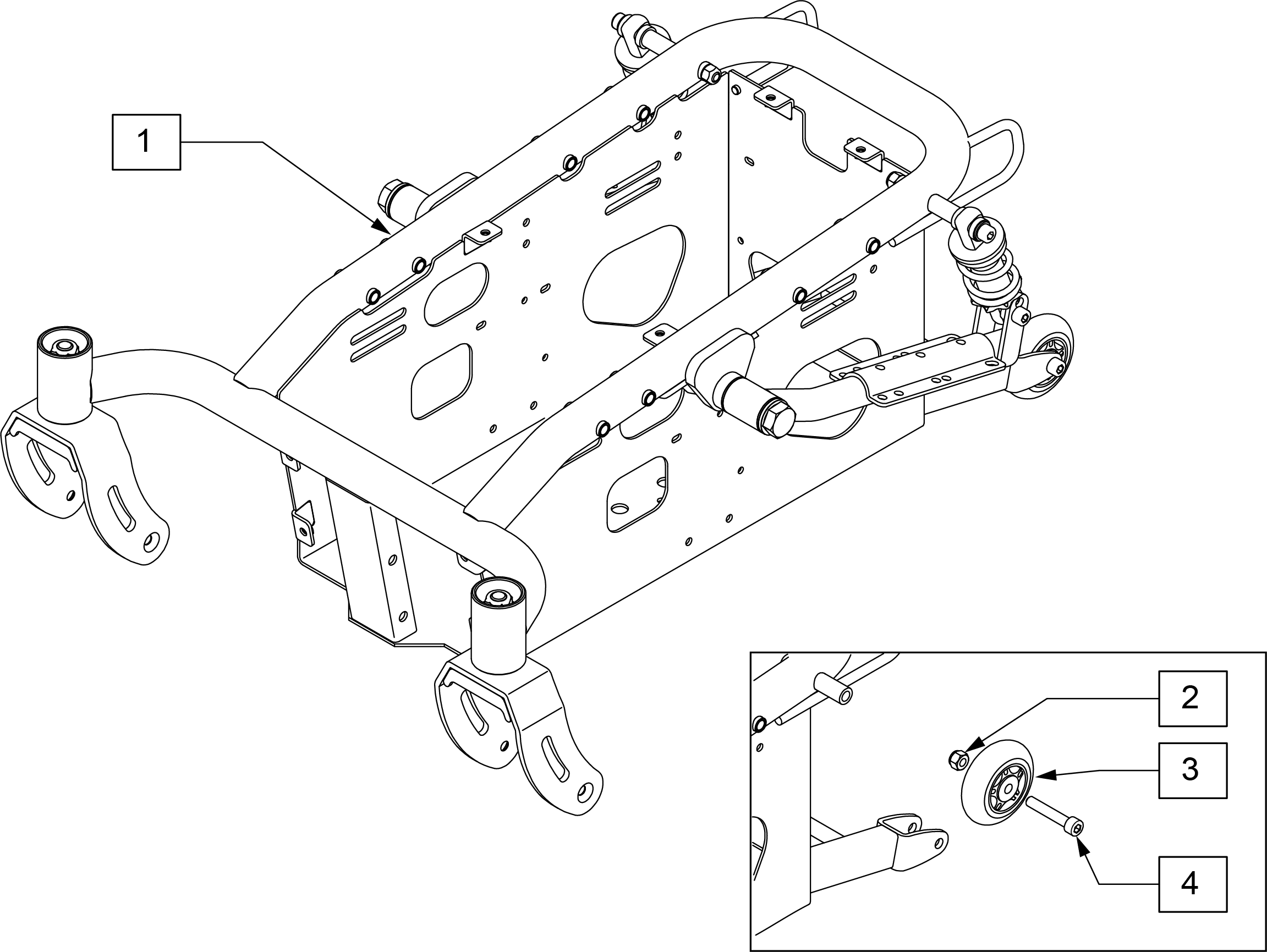 1

2

3

4