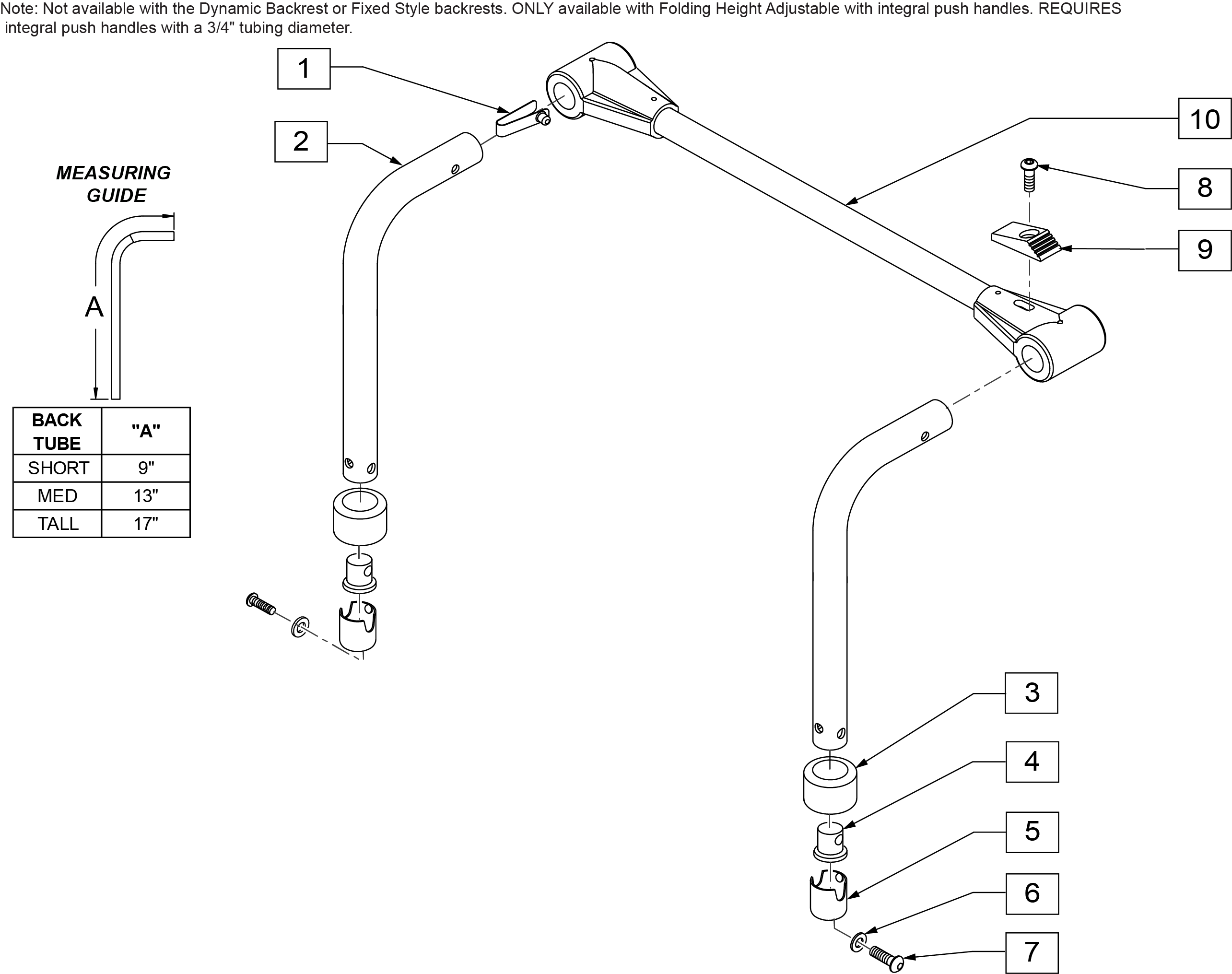 Note: Not available with the Dynamic Backrest or Fixed Style backrests. ONLY available with Folding Height Adjustable with integral push handles. REQUIRES integral push handles with a 3/4" tubing diameter.

1

2

10

8

9

MEASURING GUIDE

A

| BACK TUBE | "A" |
|---|---|
| SHORT | 9" |
| MED | 13" |
| TALL | 17" |

3

4

5

6

7