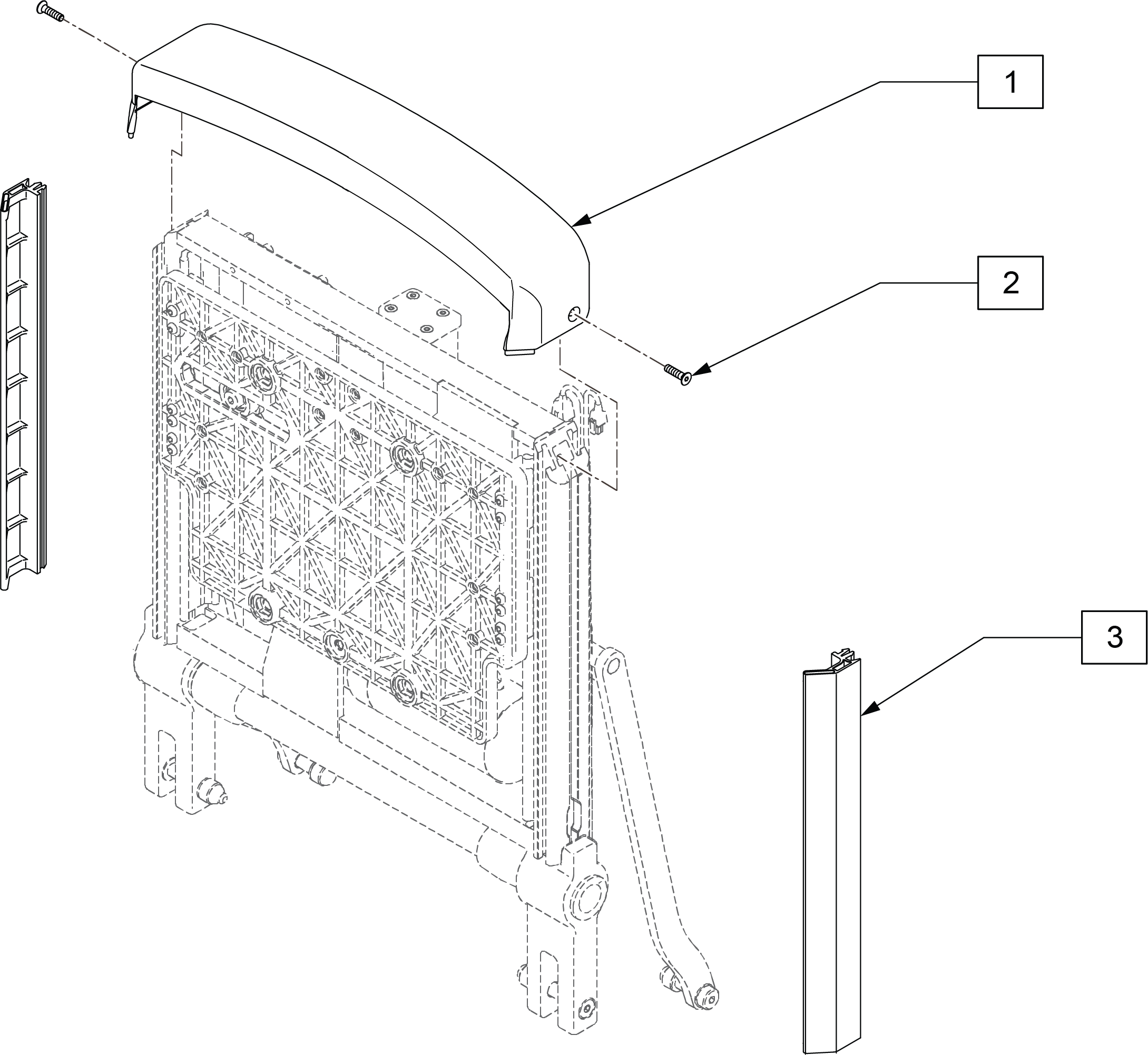 1
2
3