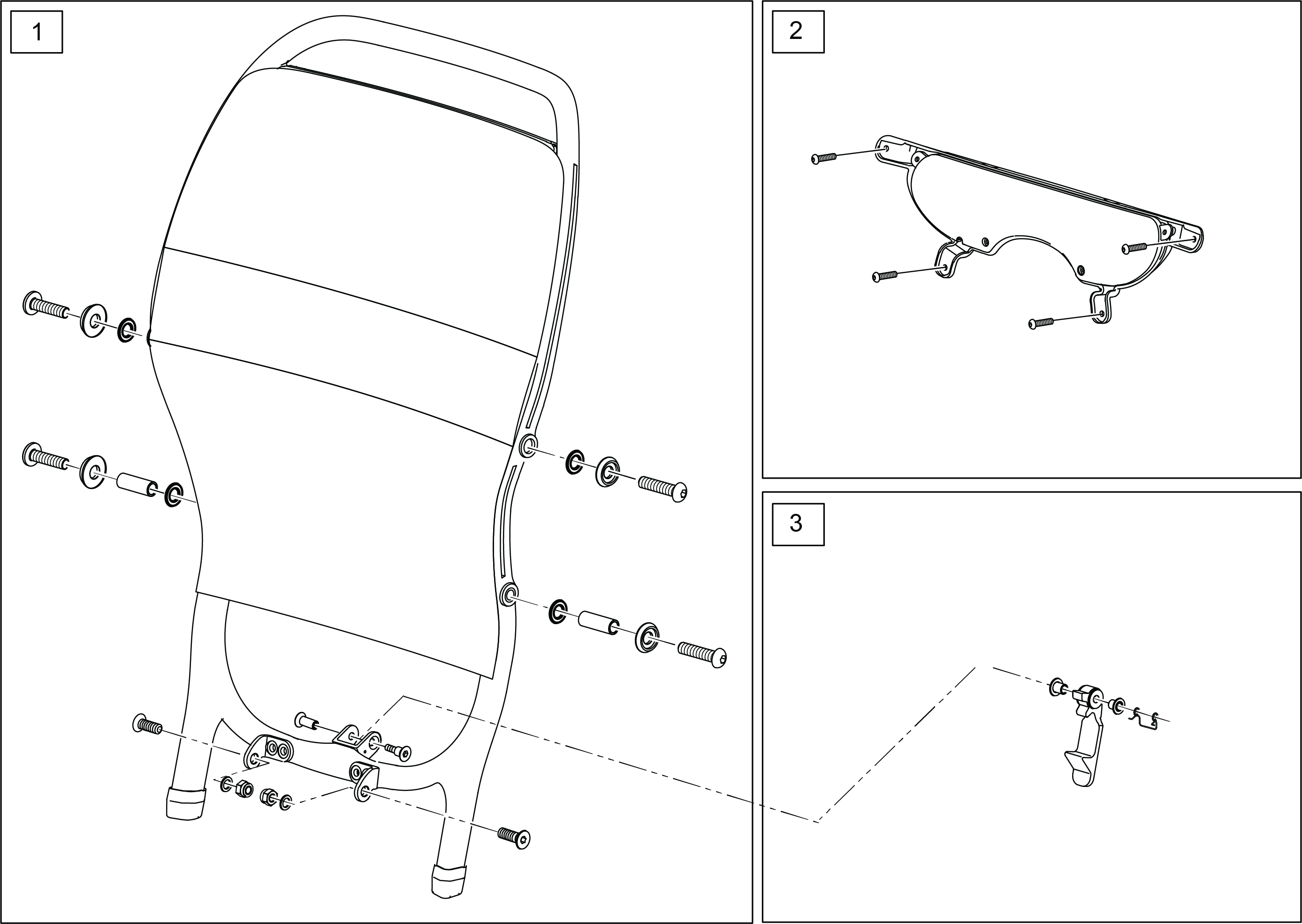 1

2

3