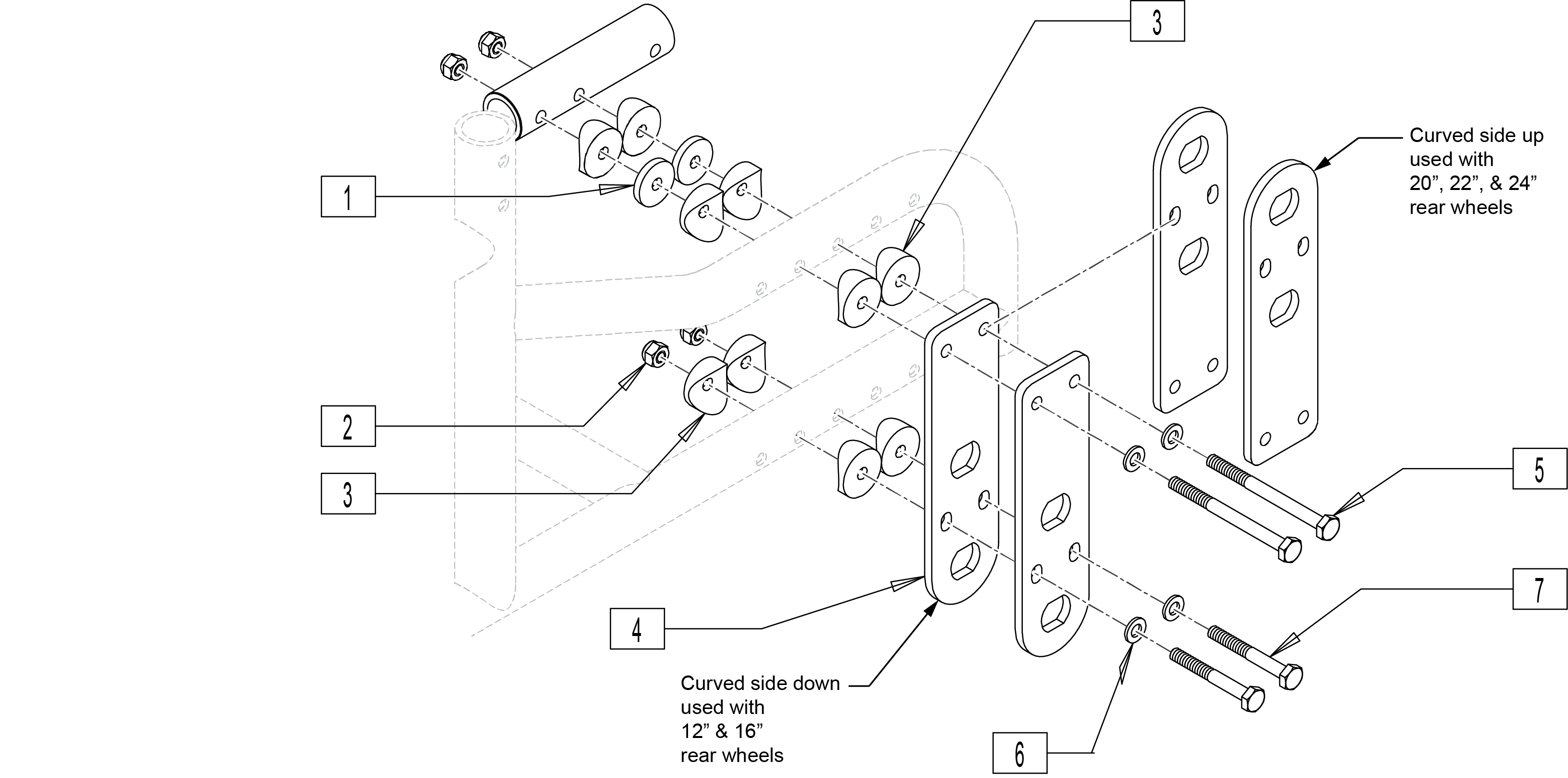 3

Curved side up used with 20”, 22”, & 24” rear wheels

1

2

3

5

7

4

Curved side down used with 12” & 16” rear wheels

6