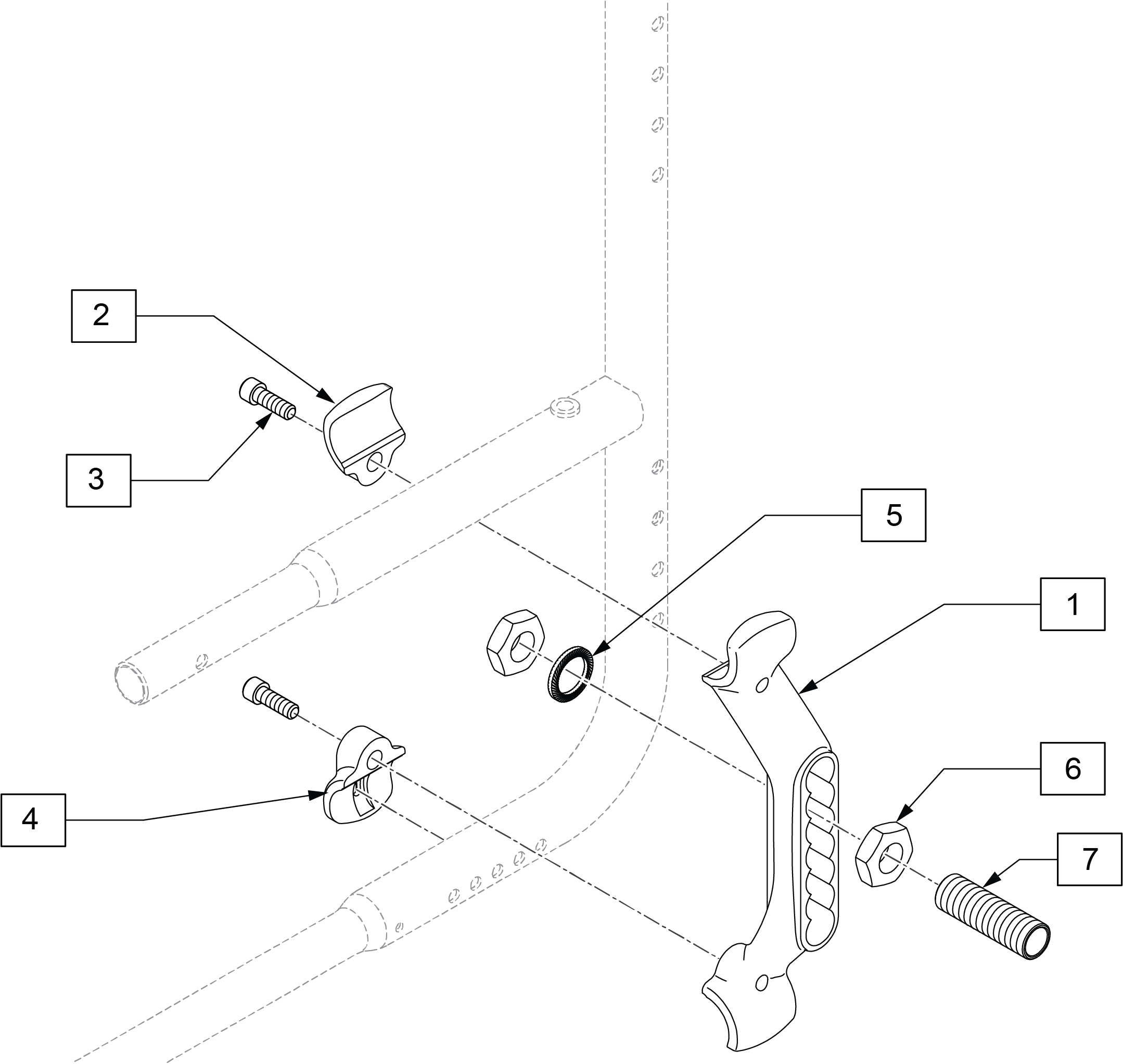 2

3

5

1

4

6

7