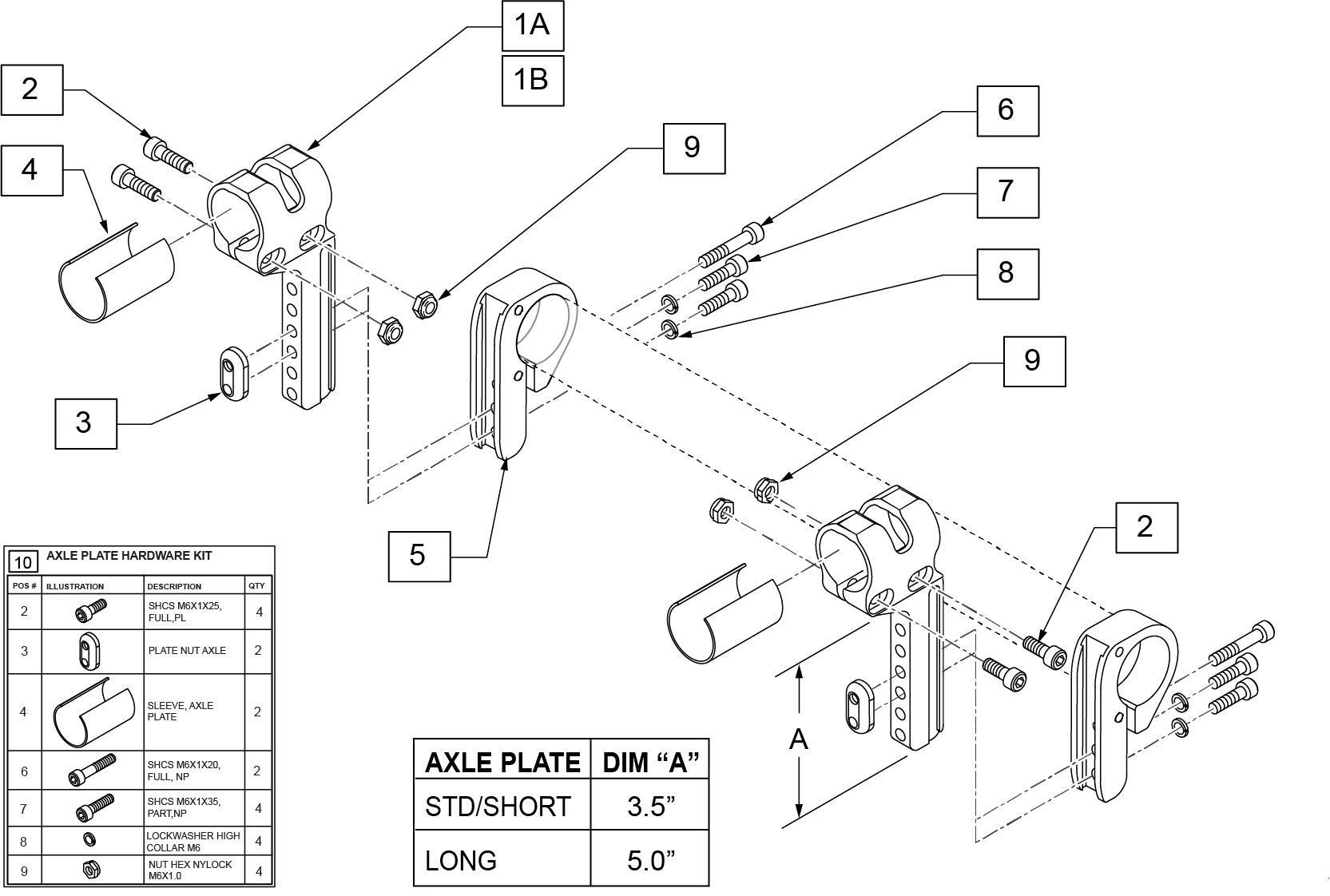 1A
1B
2
4
9
6
7
8
9
3
5
2
A

10 AXLE PLATE HARDWARE KIT

| POS # | ILLUSTRATION | DESCRIPTION | QTY |
|---|---|---|---|
| 2 | | SHCS M6X1X25, FULL,PL | 4 |
| 3 | | PLATE NUT AXLE | 2 |
| 4 | | SLEEVE, AXLE PLATE | 2 |
| 6 | | SHCS M6X1X20, FULL, NP | 2 |
| 7 | | SHCS M6X1X35, PART,NP | 4 |
| 8 | | LOCKWASHER HIGH COLLAR M6 | 4 |
| 9 | | NUT HEX NYLOCK M6X1.0 | 4 |

| AXLE PLATE | DIM “A” |
|---|---|
| STD/SHORT | 3.5” |
| LONG | 5.0” |