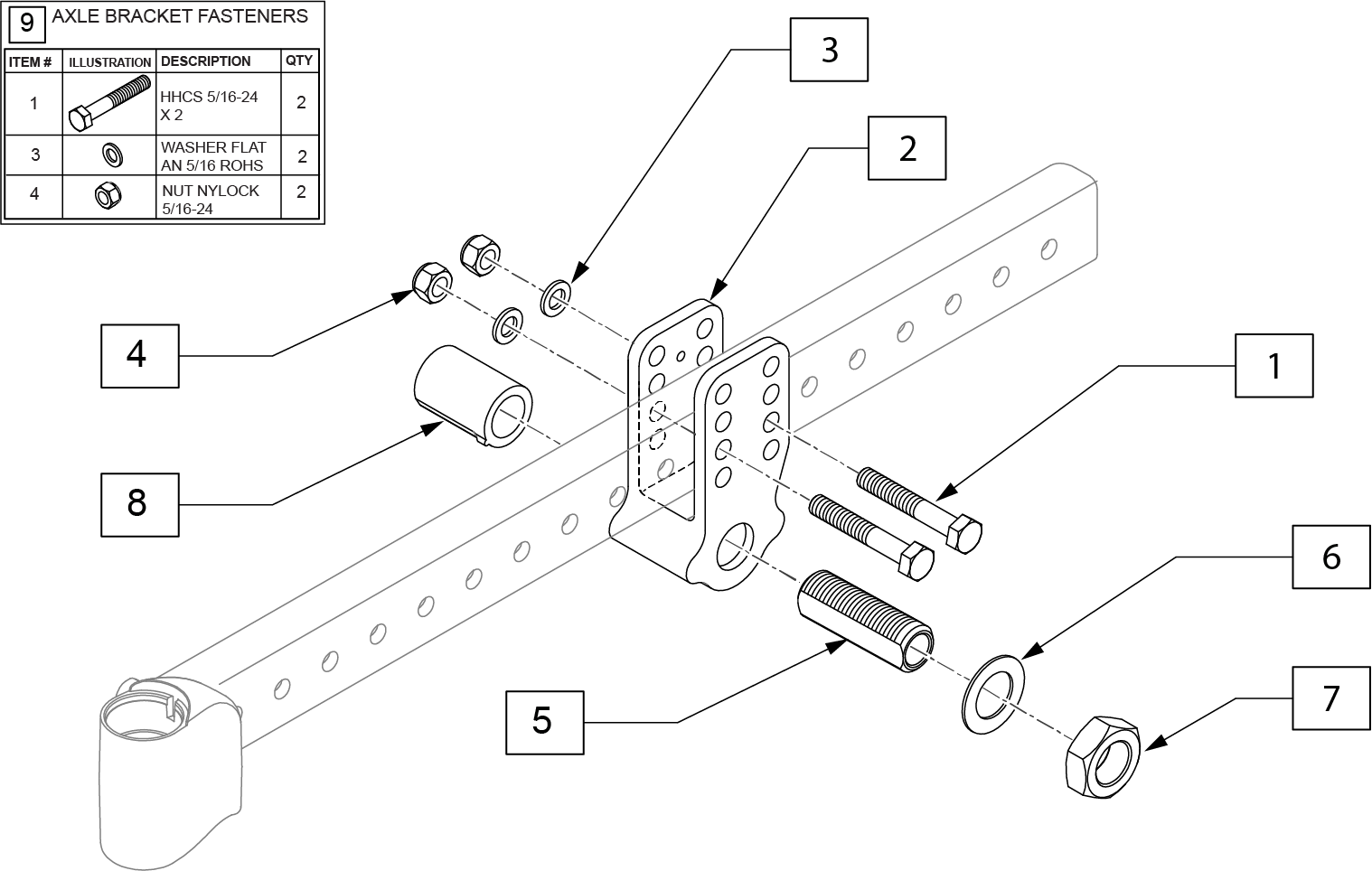 9 AXLE BRACKET FASTENERS

| ITEM # | ILLUSTRATION | DESCRIPTION | QTY |
|---|---|---|---|
| 1 | | HHCS 5/16-24 X 2 | 2 |
| 3 | | WASHER FLAT AN 5/16 ROHS | 2 |
| 4 | | NUT NYLOCK 5/16-24 | 2 |

3

2

4

1

8

6

5

7