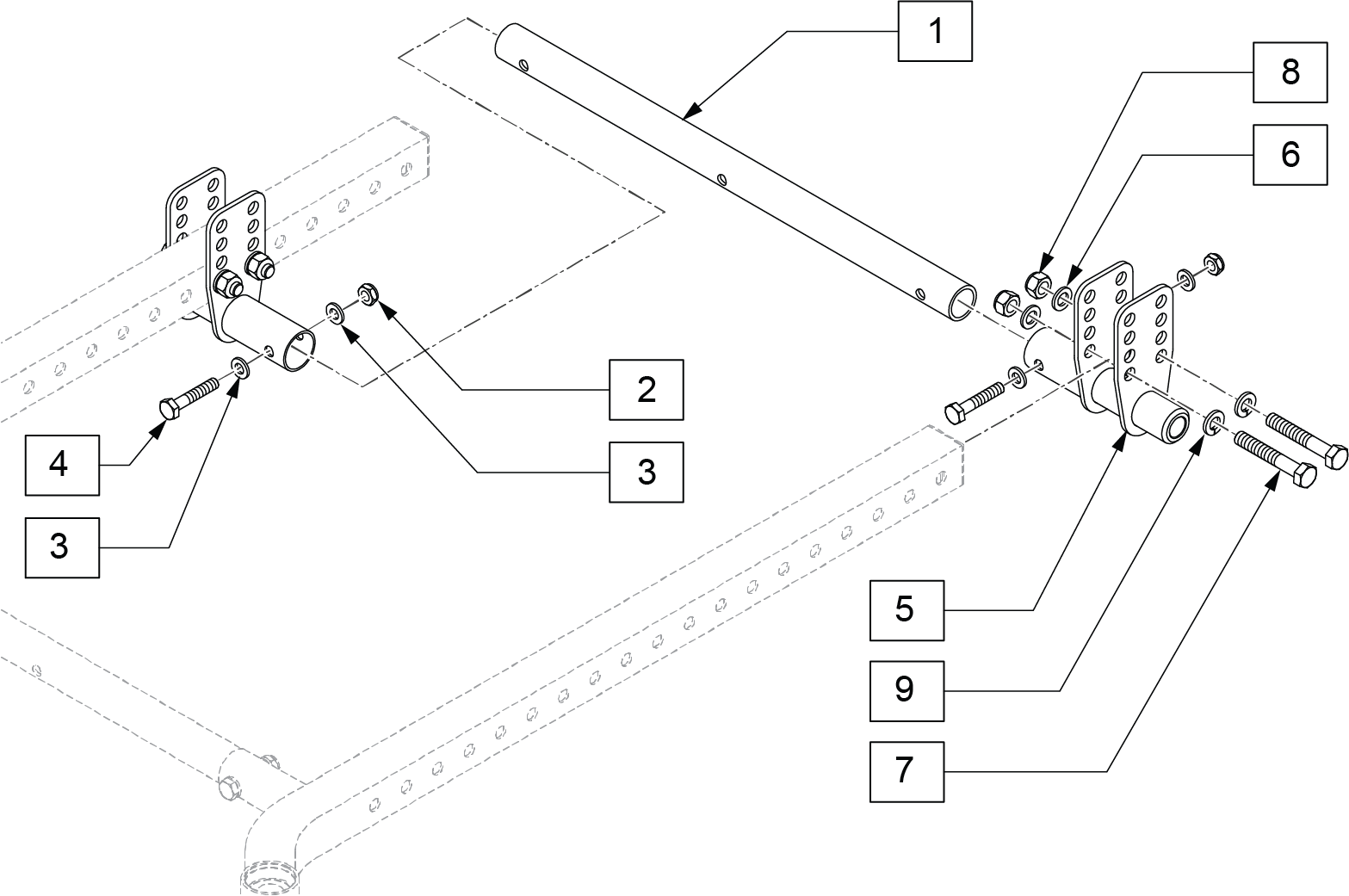 1

8

6

2

3

4

3

5

9

7