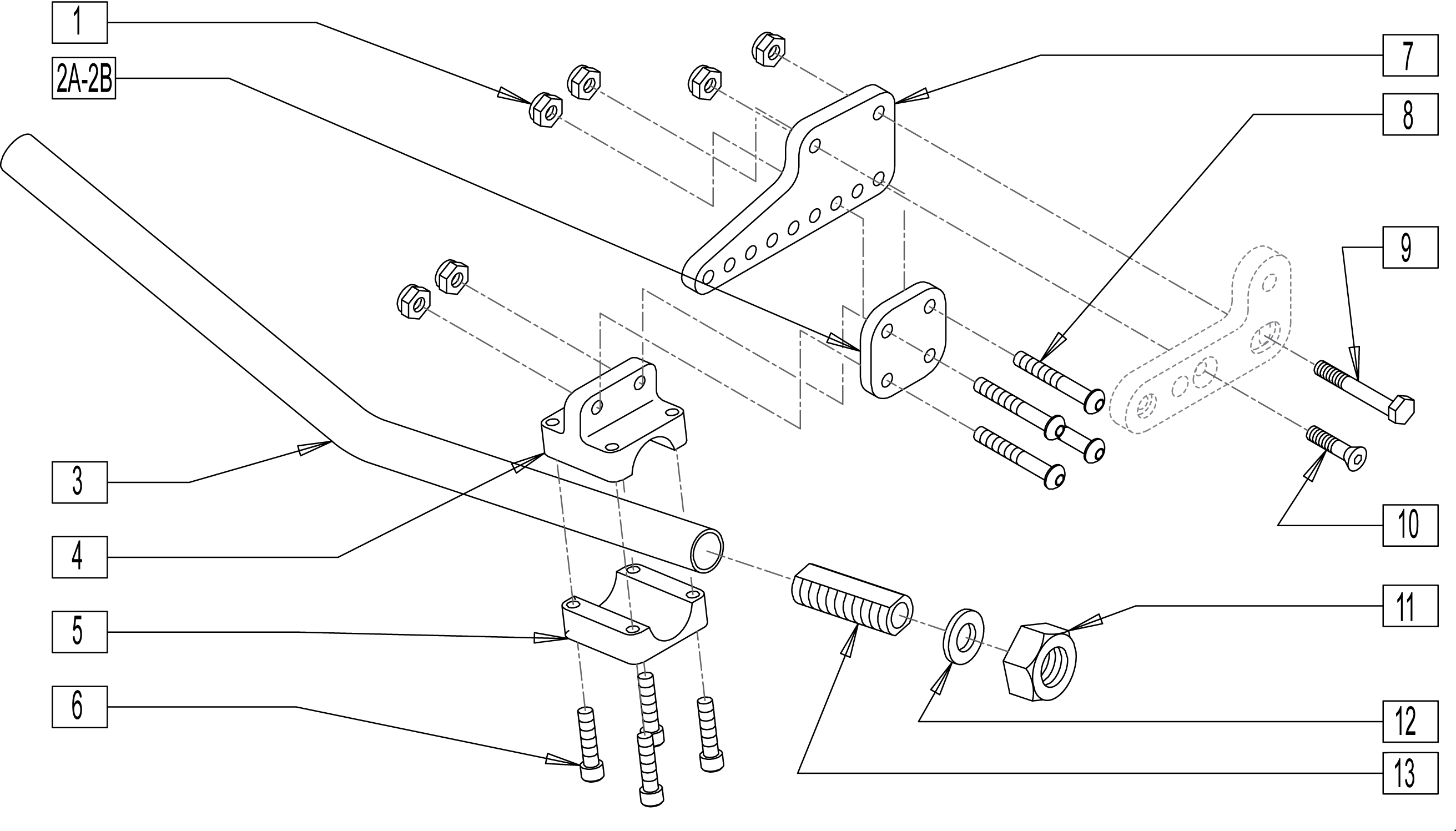 1
2A-2B
3
4
5
6
7
8
9
10
11
12
13