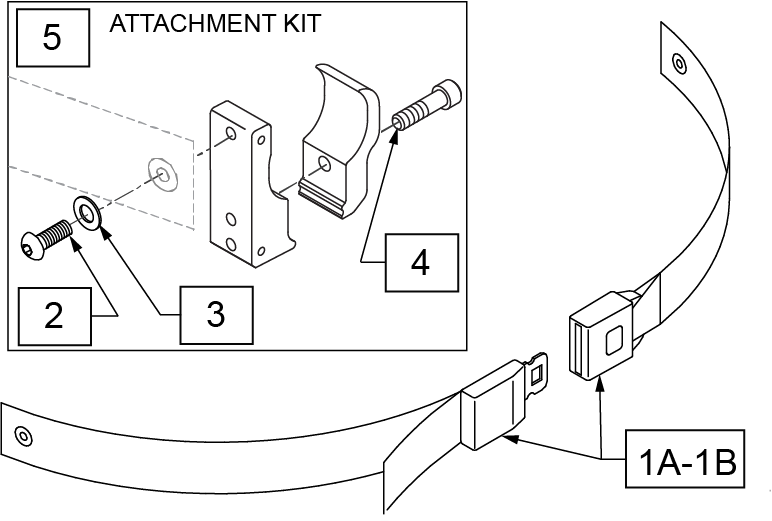 5
ATTACHMENT KIT

4

2

3

1A-1B