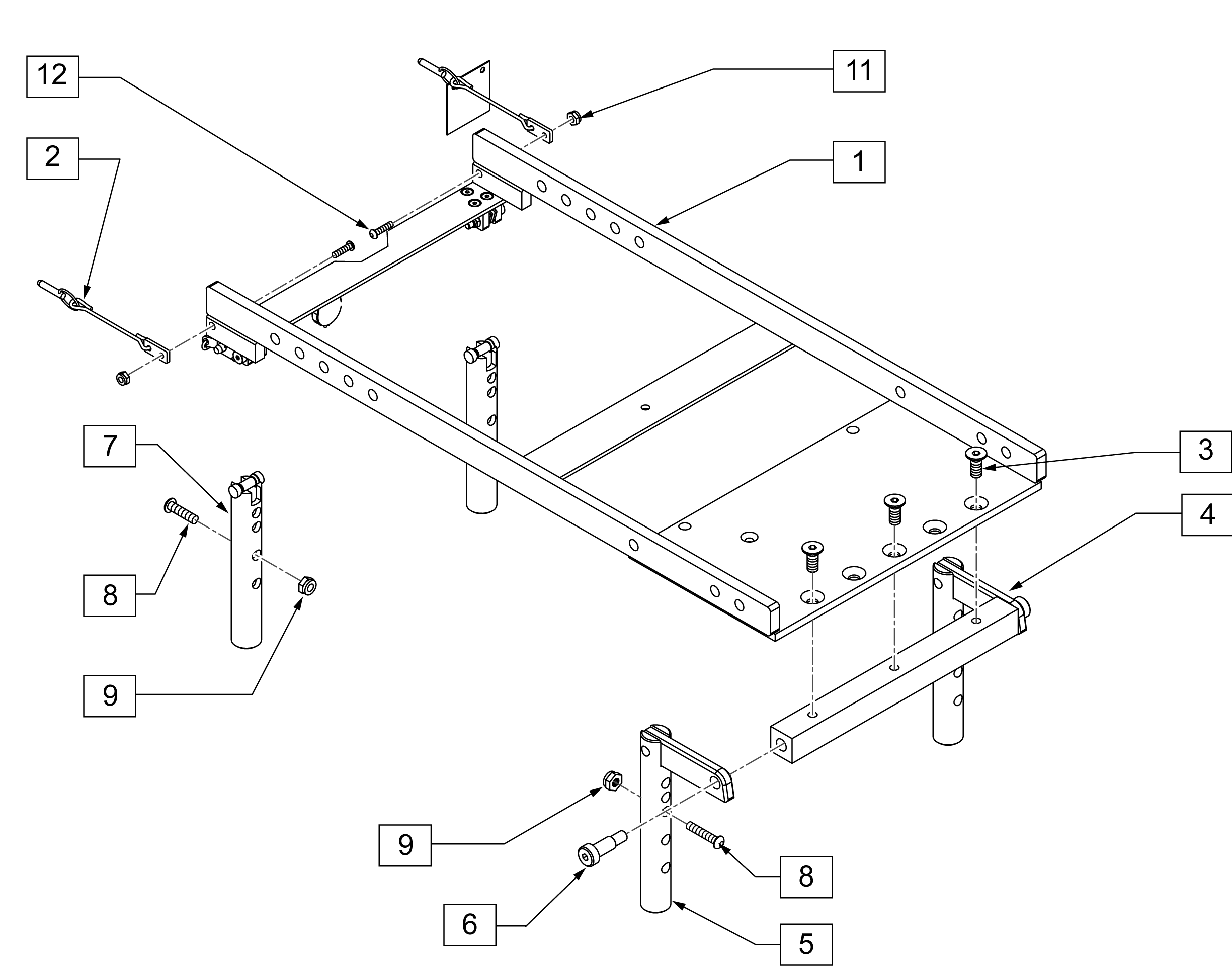 12

11

2

1

7

3

4

8

9

9

8

6

5