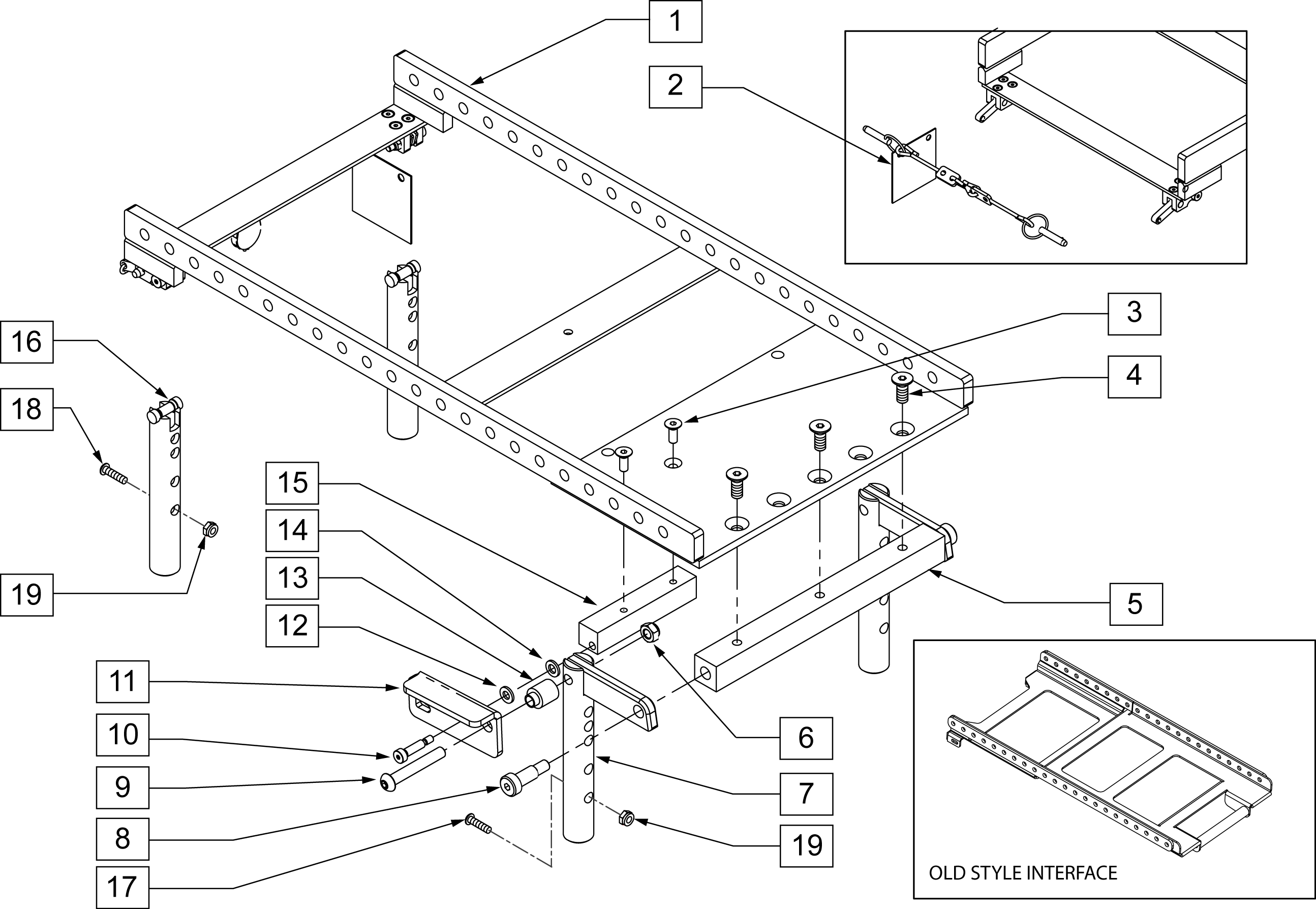 1
2
3
4
16
18
19
15
14
13
12
11
10
9
8
17
5
6
7
19
OLD STYLE INTERFACE