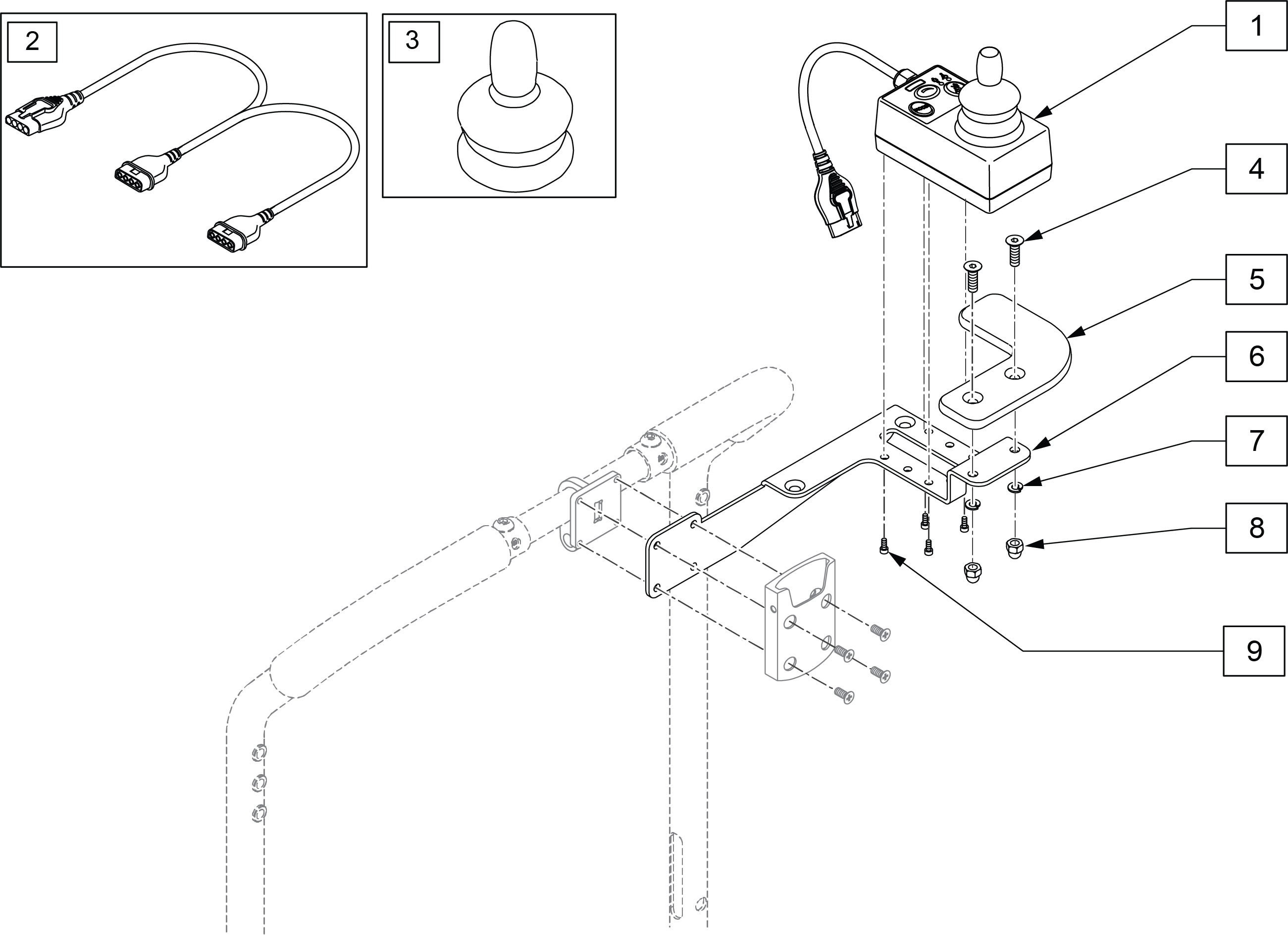 2

3

1

4

5

6

7

8

9