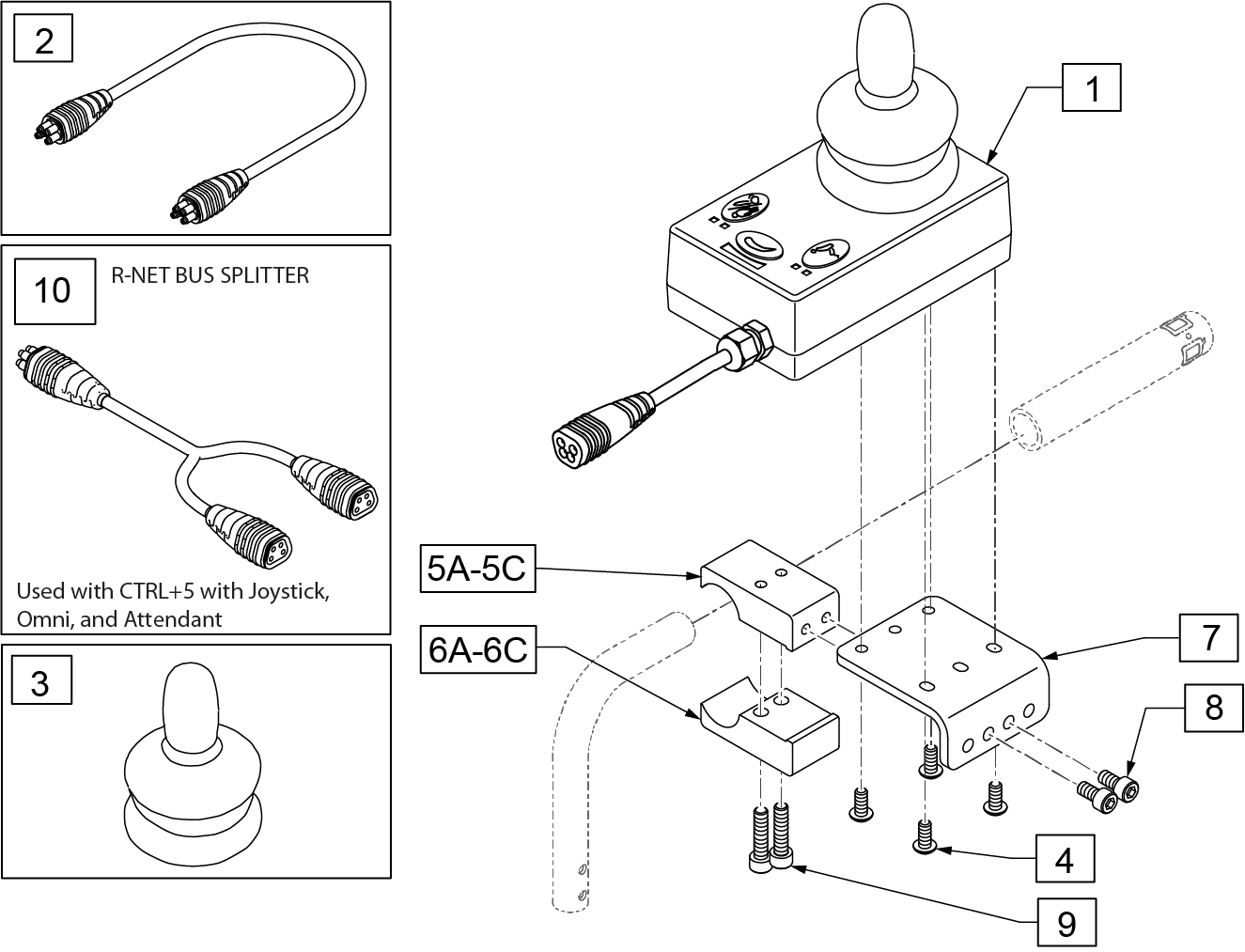 2

10 R-NET BUS SPLITTER

Used with CTRL+5 with Joystick, Omni, and Attendant

3

1

5A-5C

6A-6C

7

8

4

9