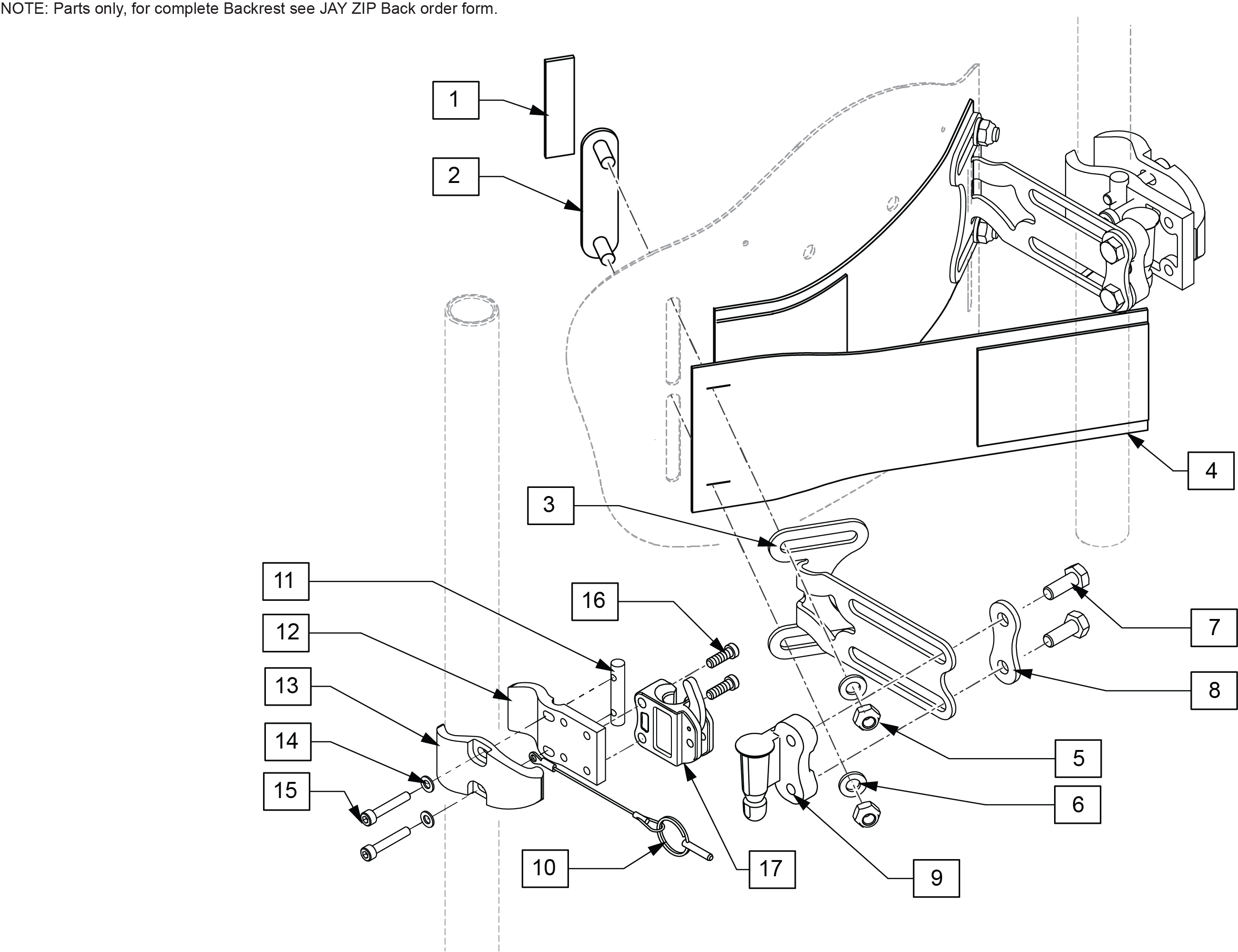 NOTE: Parts only, for complete Backrest see JAY ZIP Back order form.

1

2

4

3

11

16

12

7

13

8

14

5

15

6

10

17

9