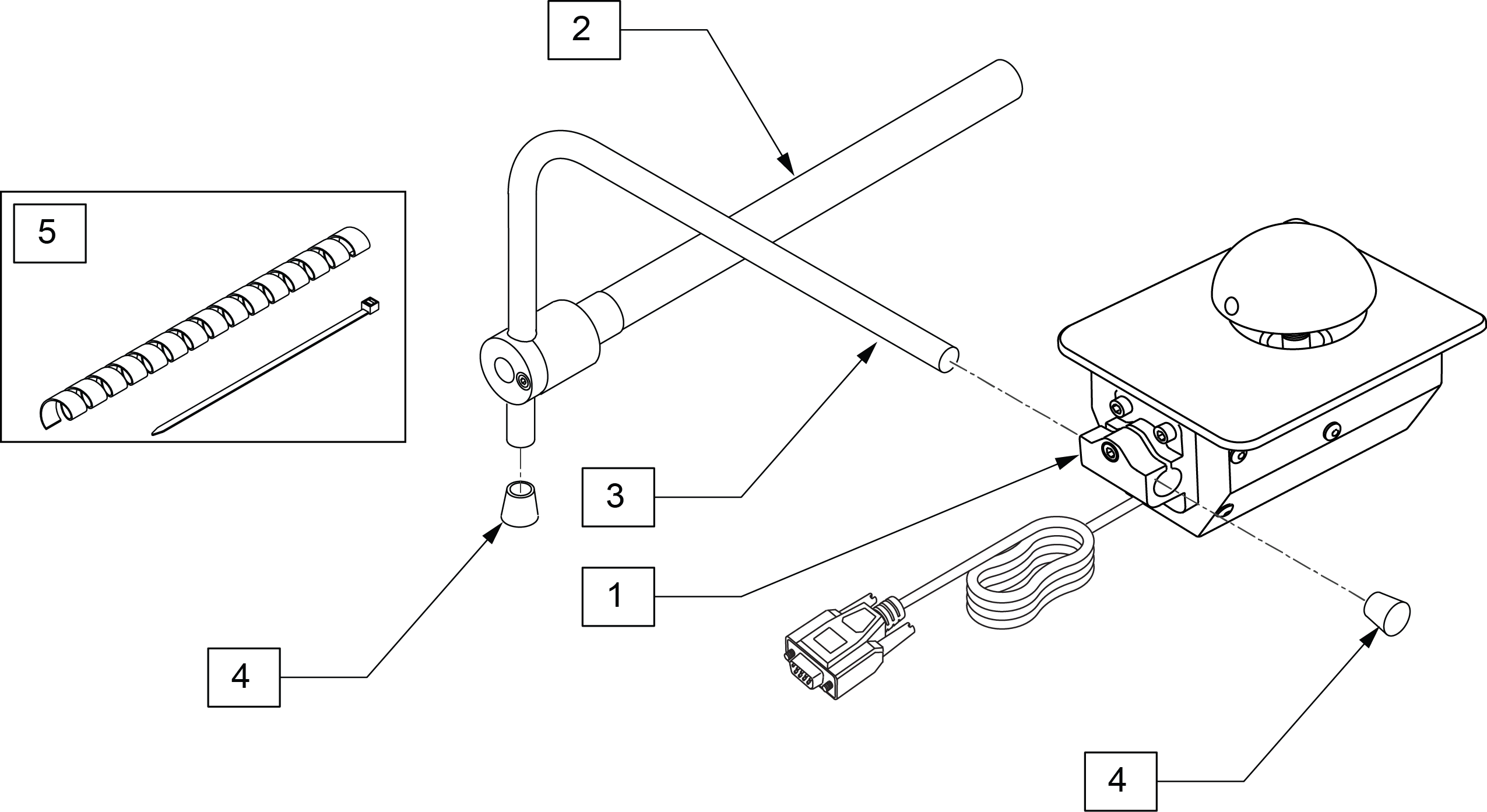 2

5

3

1

4

4