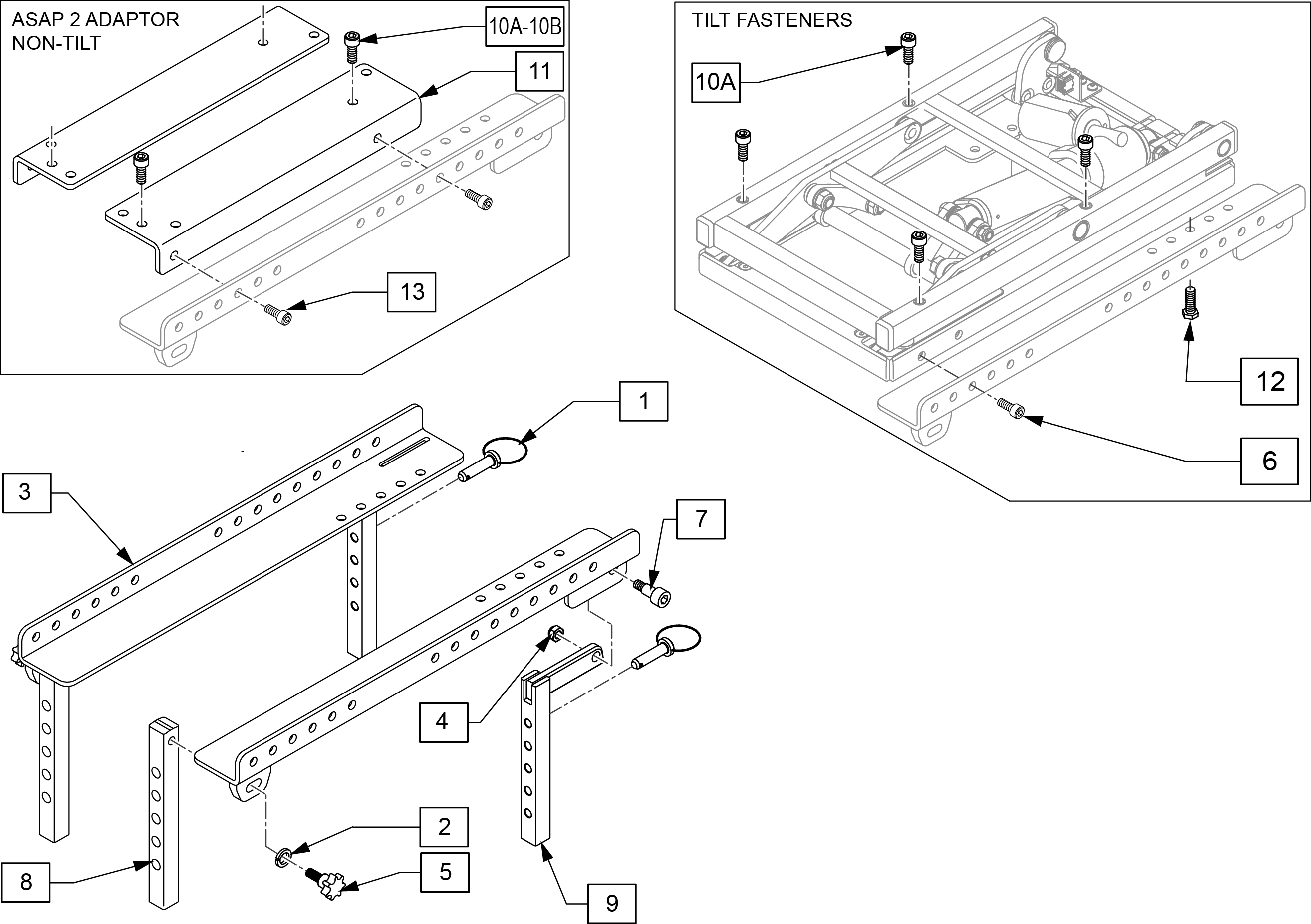 ASAP 2 ADAPTOR
NON-TILT

10A-10B

11

13

TILT FASTENERS

10A

12

6

1

3

7

4

2

5

8

9