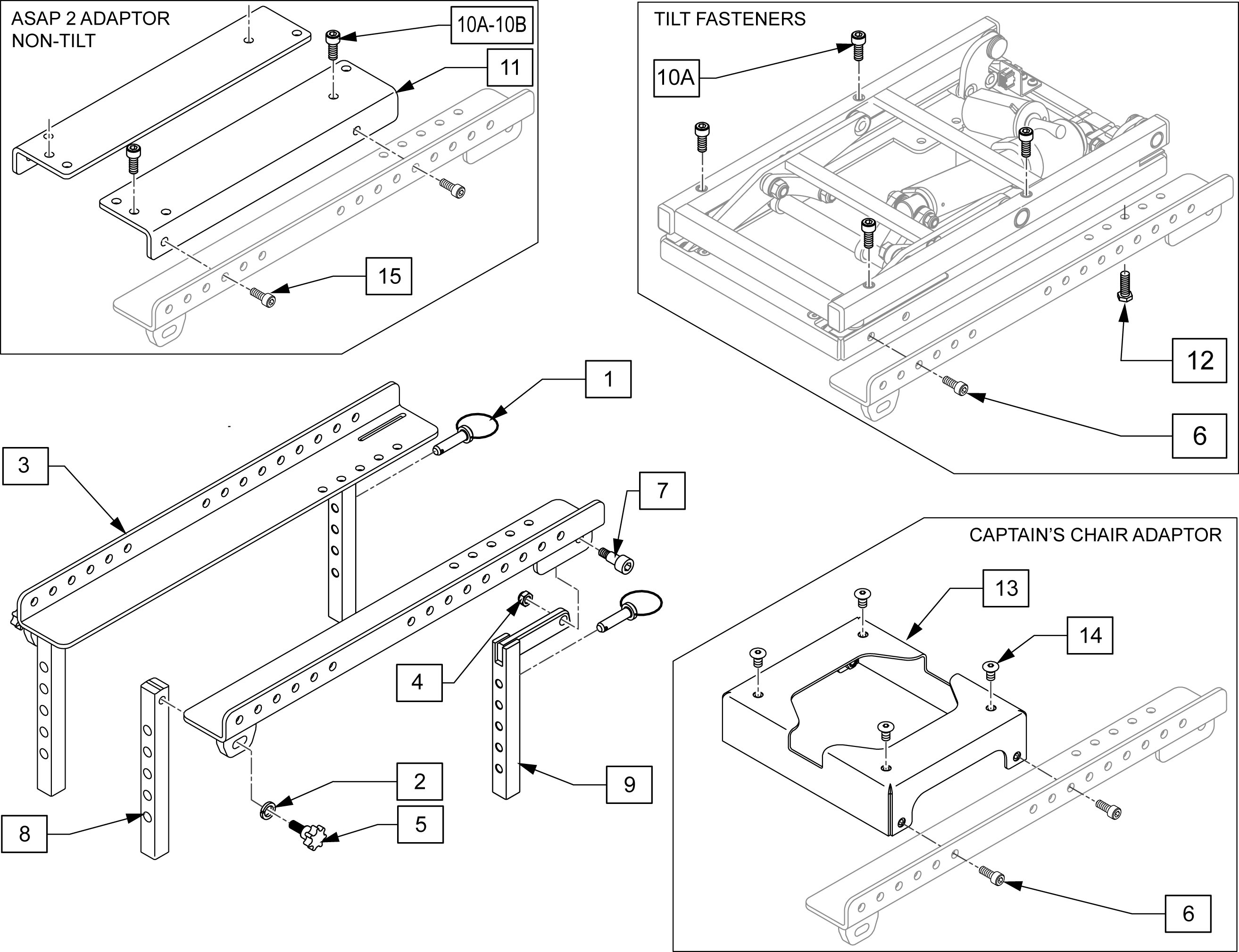 ASAP 2 ADAPTOR
NON-TILT

10A-10B

11

15

TILT FASTENERS

10A

12

6

1

3

7

4

2

5

8

9

CAPTAIN'S CHAIR ADAPTOR

13

14

6