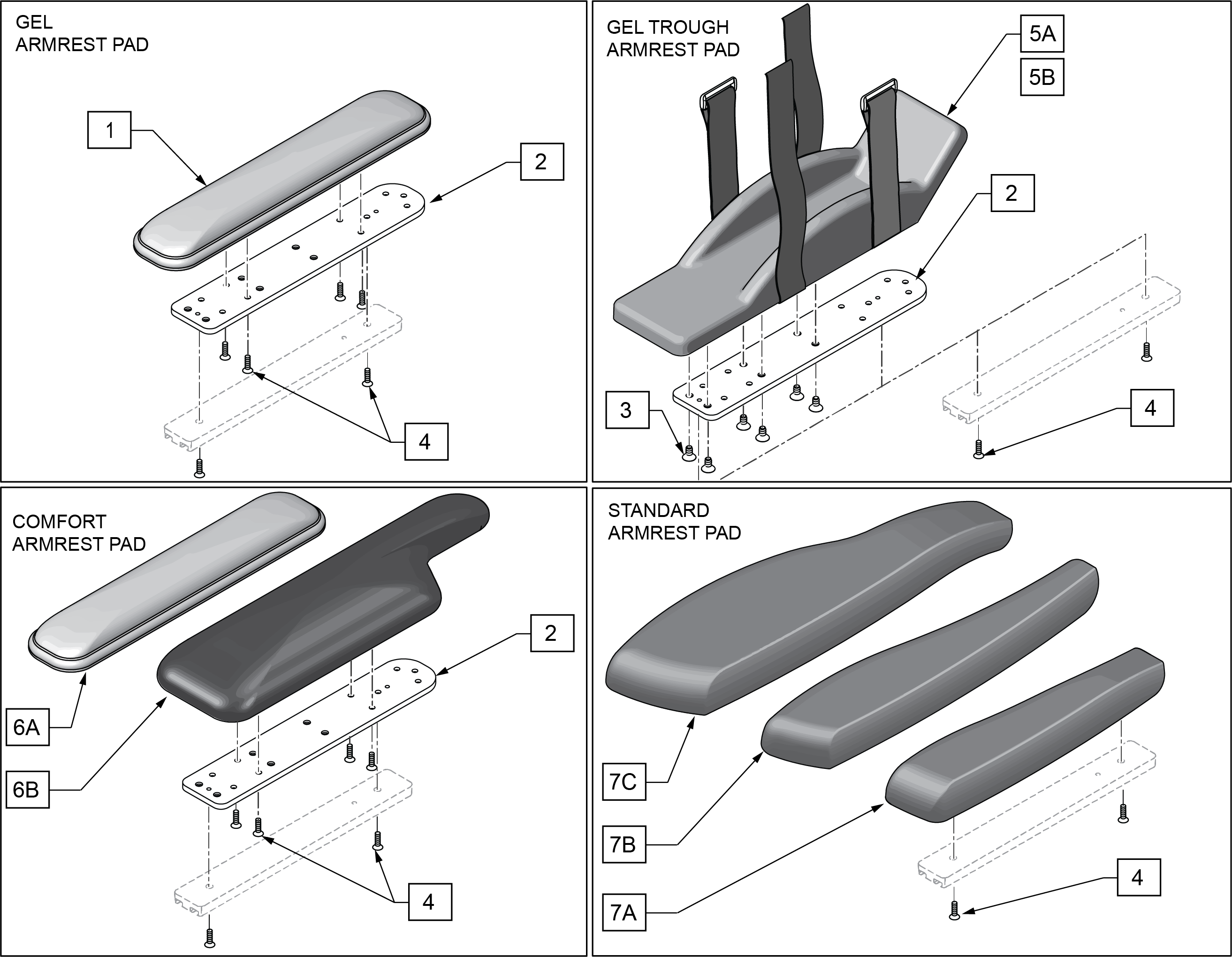 GEL ARMREST PAD

1

2

4

GEL TROUGH ARMREST PAD

5A

5B

2

3

4

COMFORT ARMREST PAD

2

6A

6B

4

STANDARD ARMREST PAD

7C

7B

7A

4